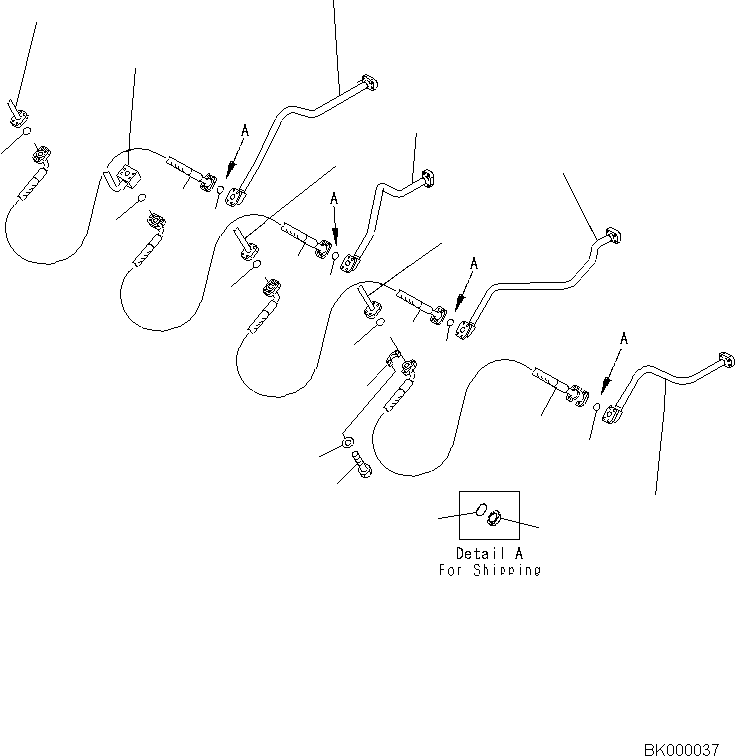 A
A
A
A
Detail A
For Shipping
BK000037