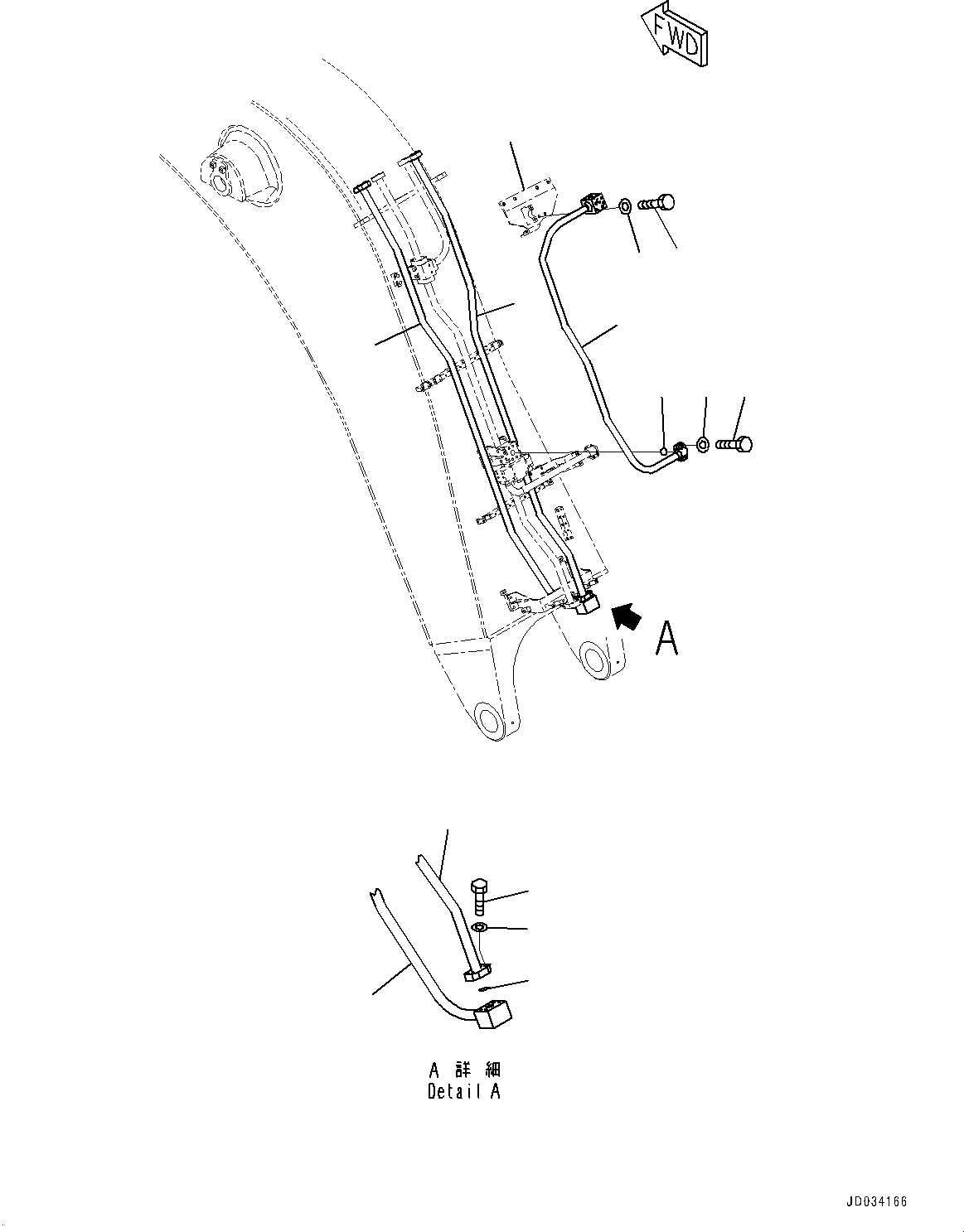 FWD

A

A 詳 細
Detail A

JD034166