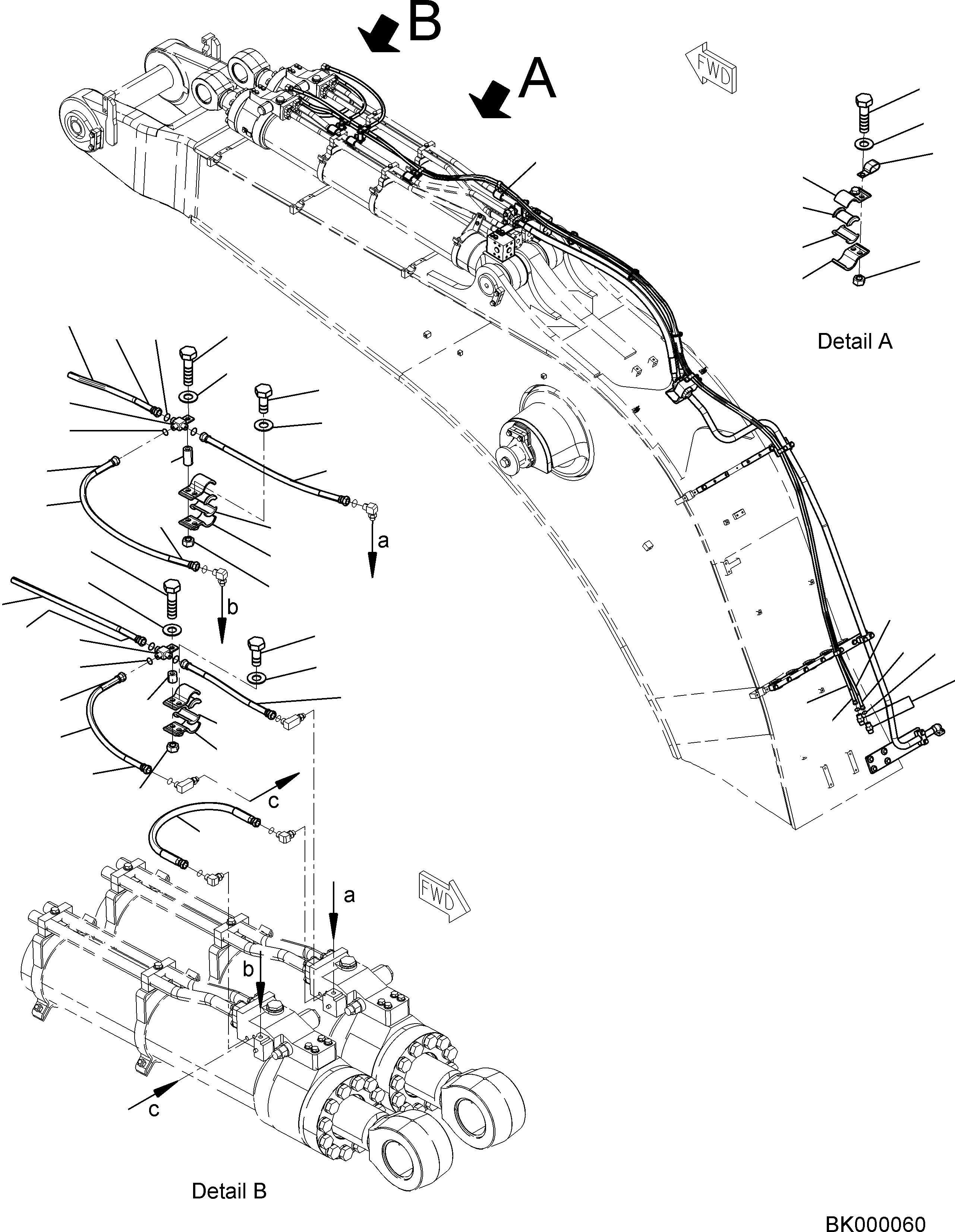 B

A

FWD

Detail A

a

b

c

FWD

a

b

c

Detail B

BK000060