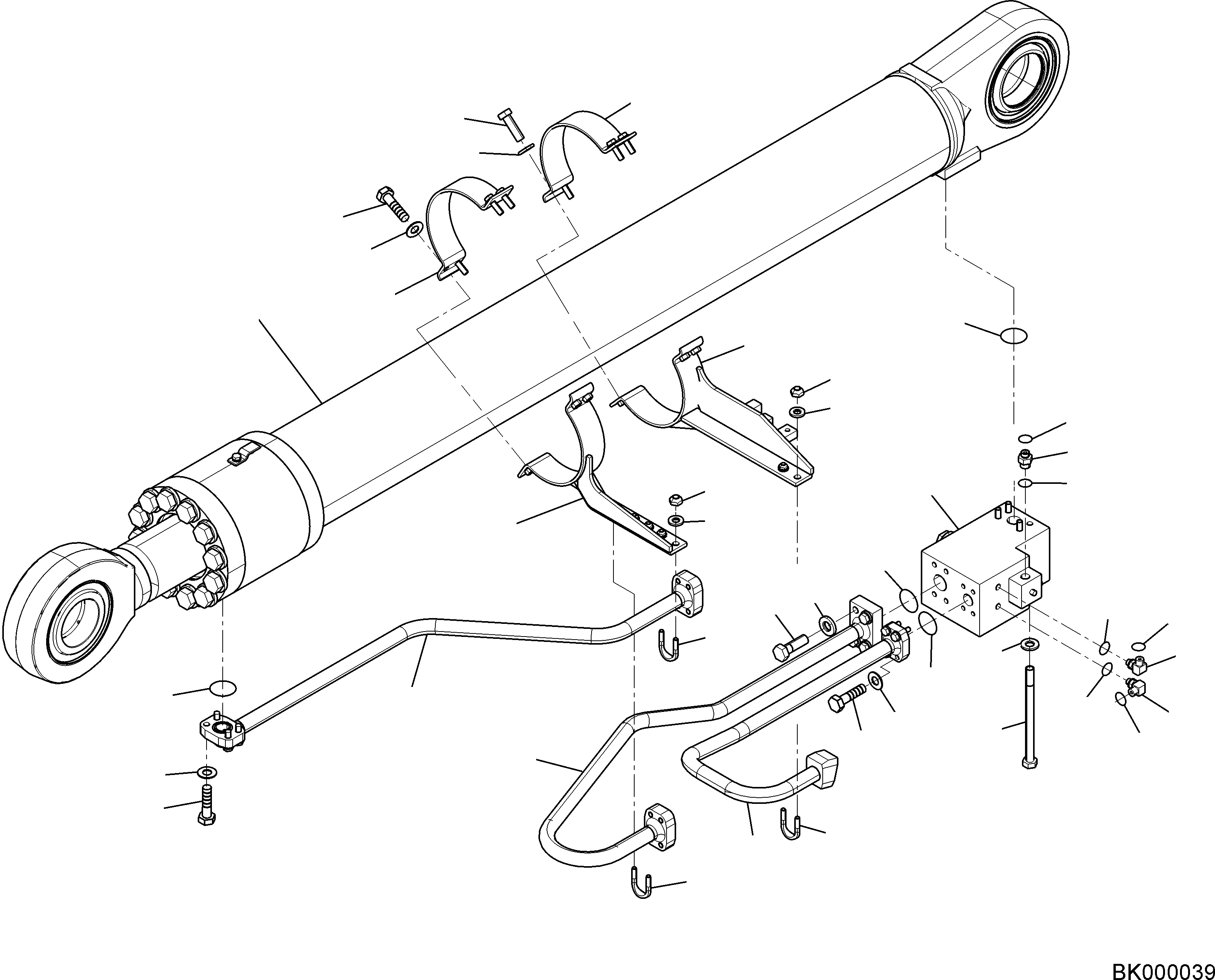 BK000039