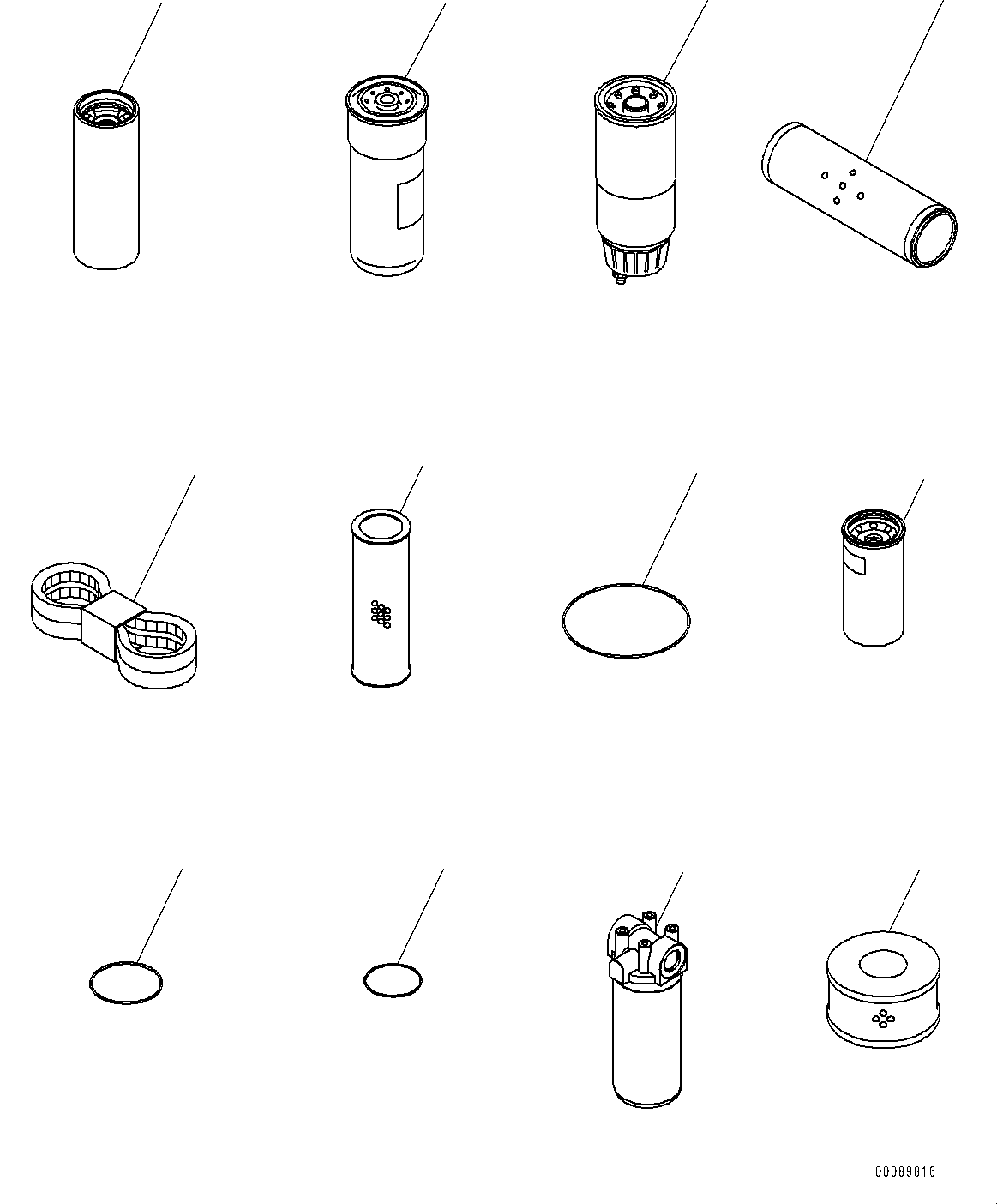 00089816