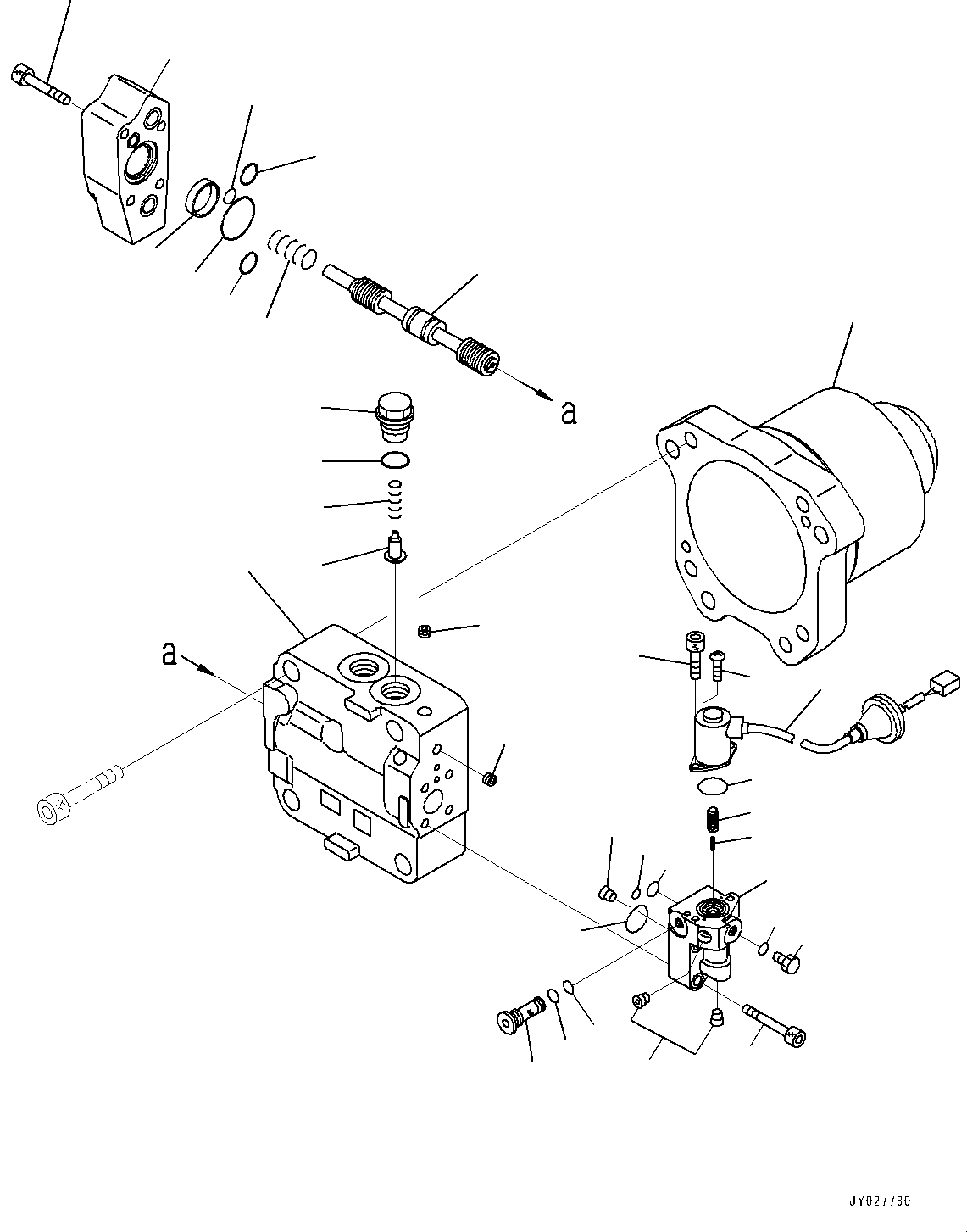 a

a

JY027780