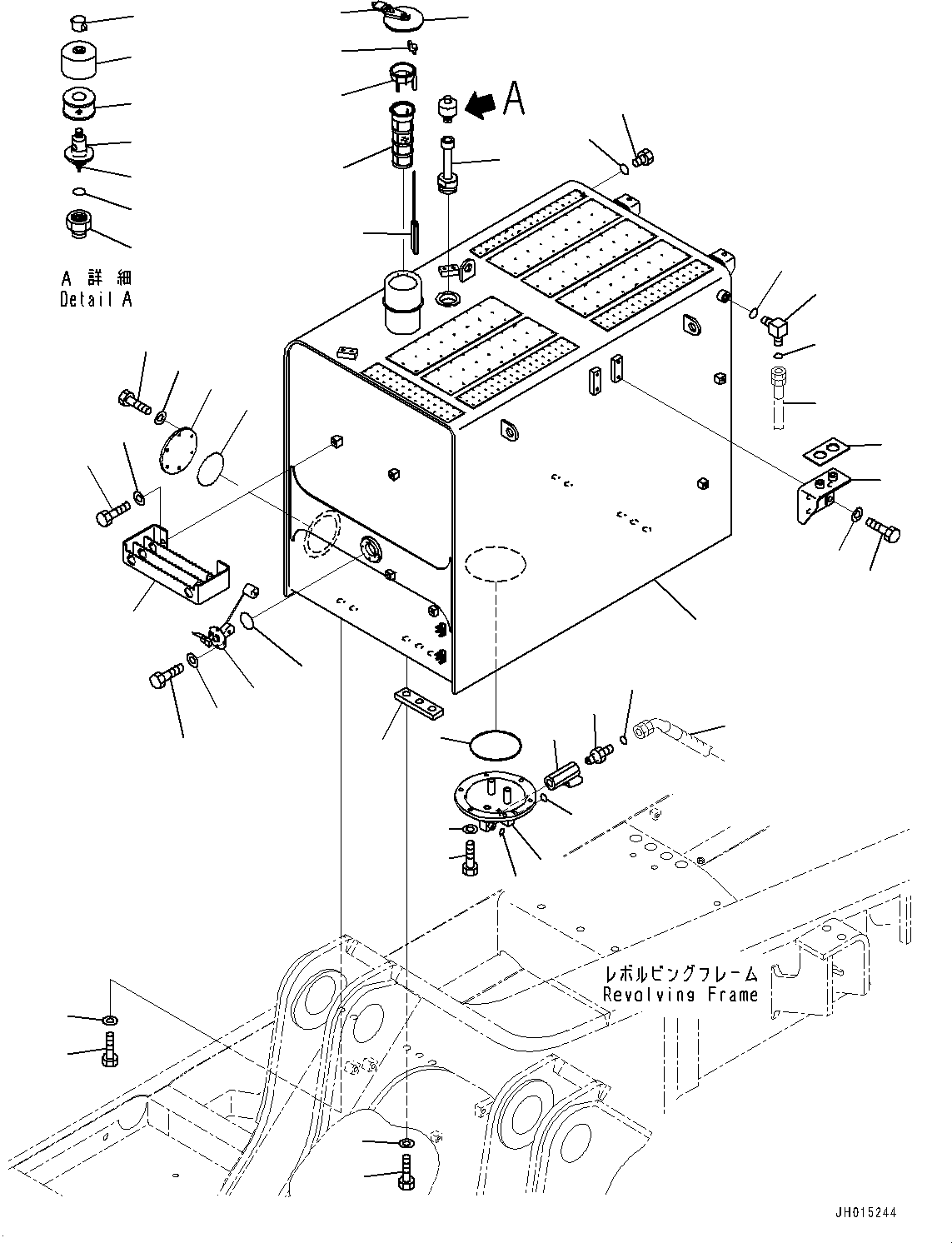 A

A 詳細
Detail A

レボルビングフレーム
Revolving Frame

JH015244