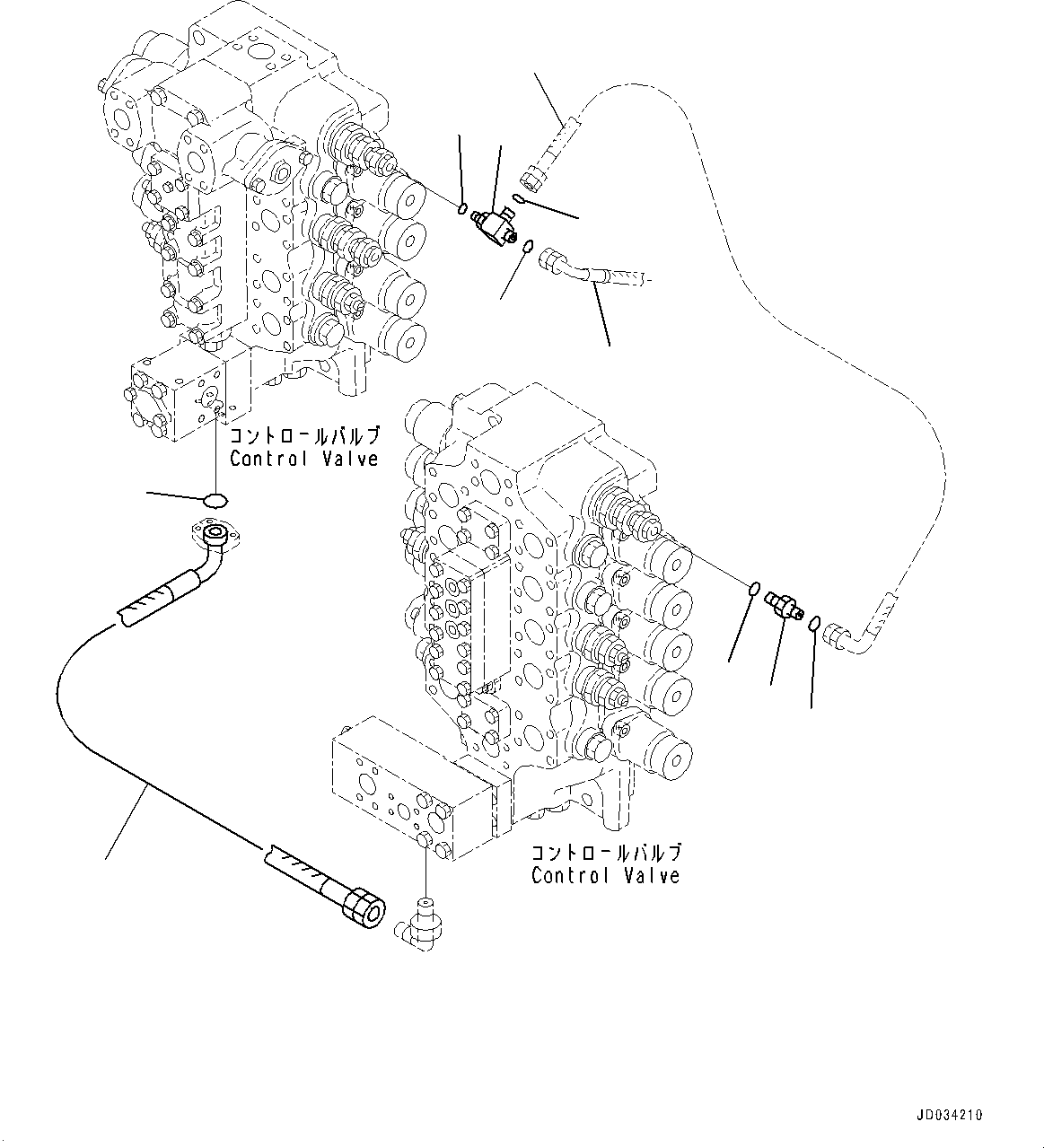 コントロールバルブ
Control Valve

コントロールバルブ
Control Valve

JD034210