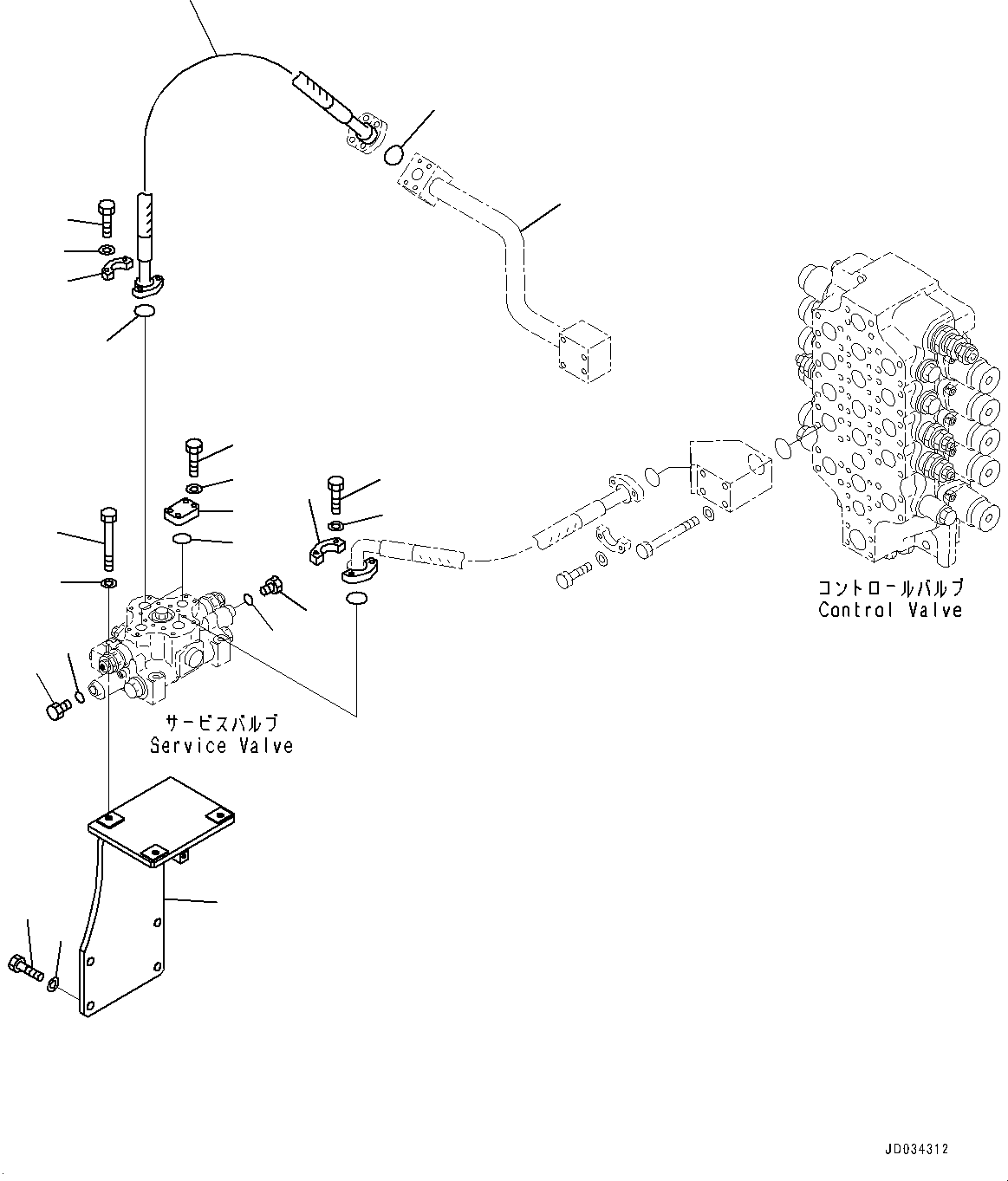 コントロールバルブ
Control Valve

サービスバルブ
Service Valve

JD034312