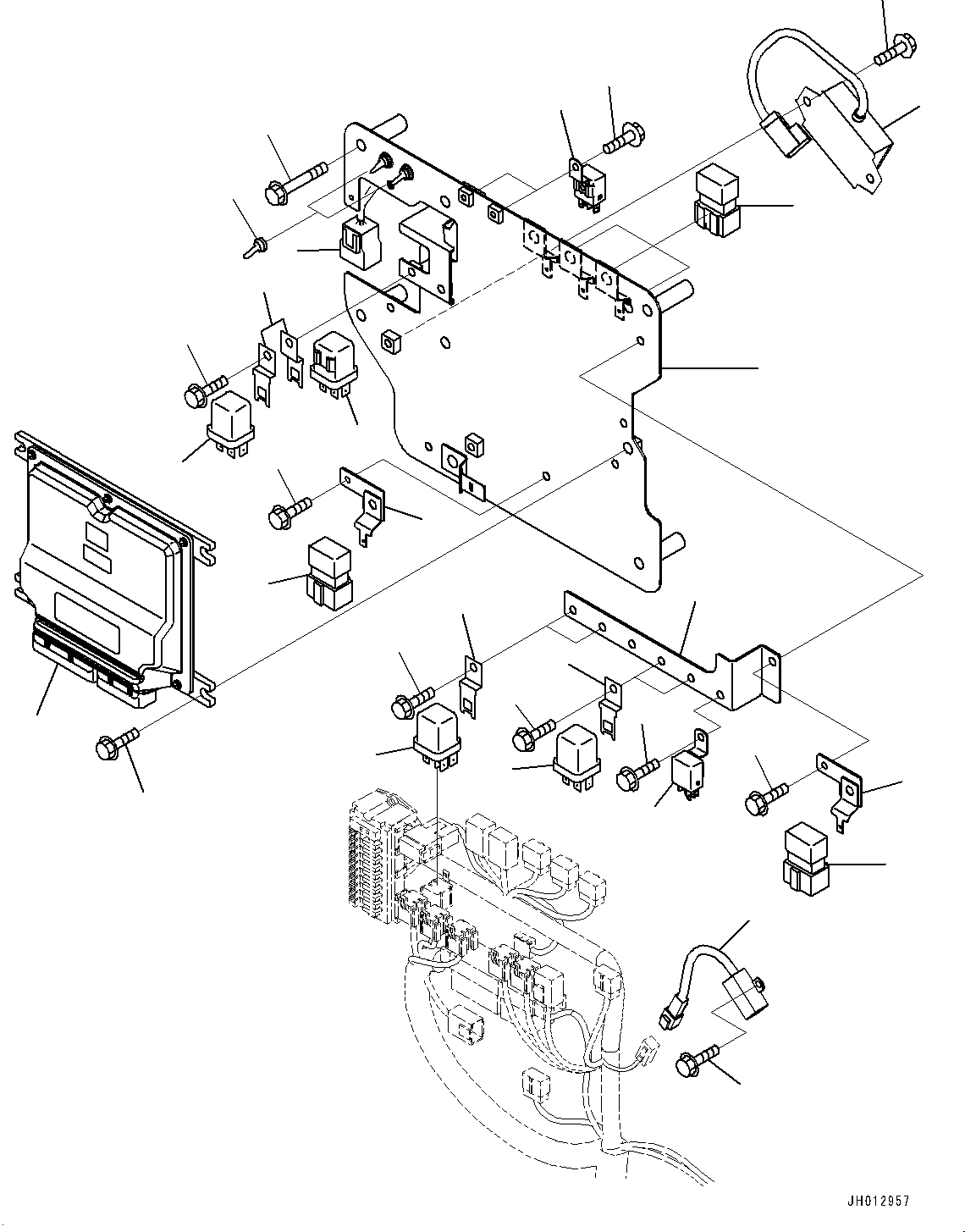 JH012957