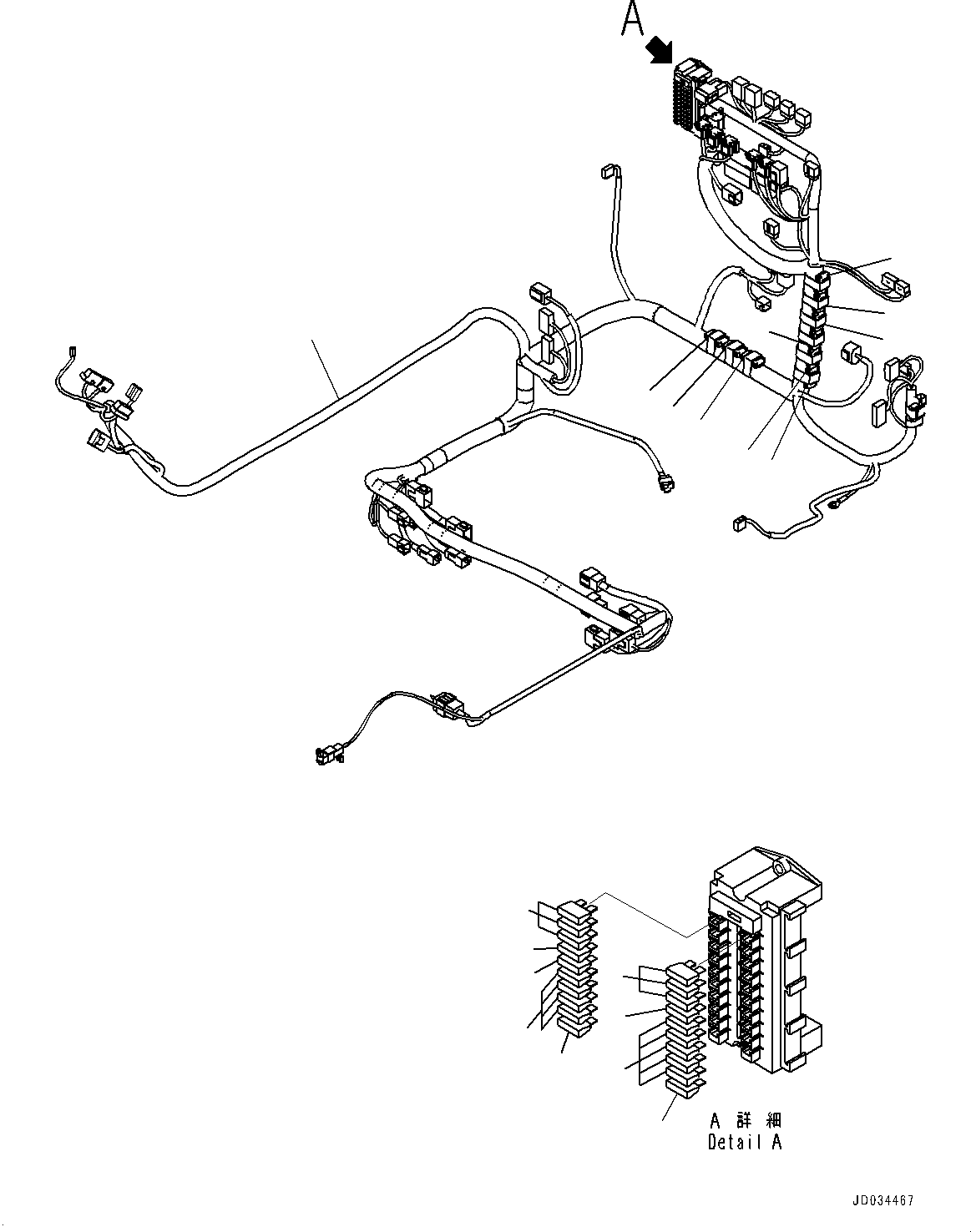 A

A 詳細
Detail A

JD034467