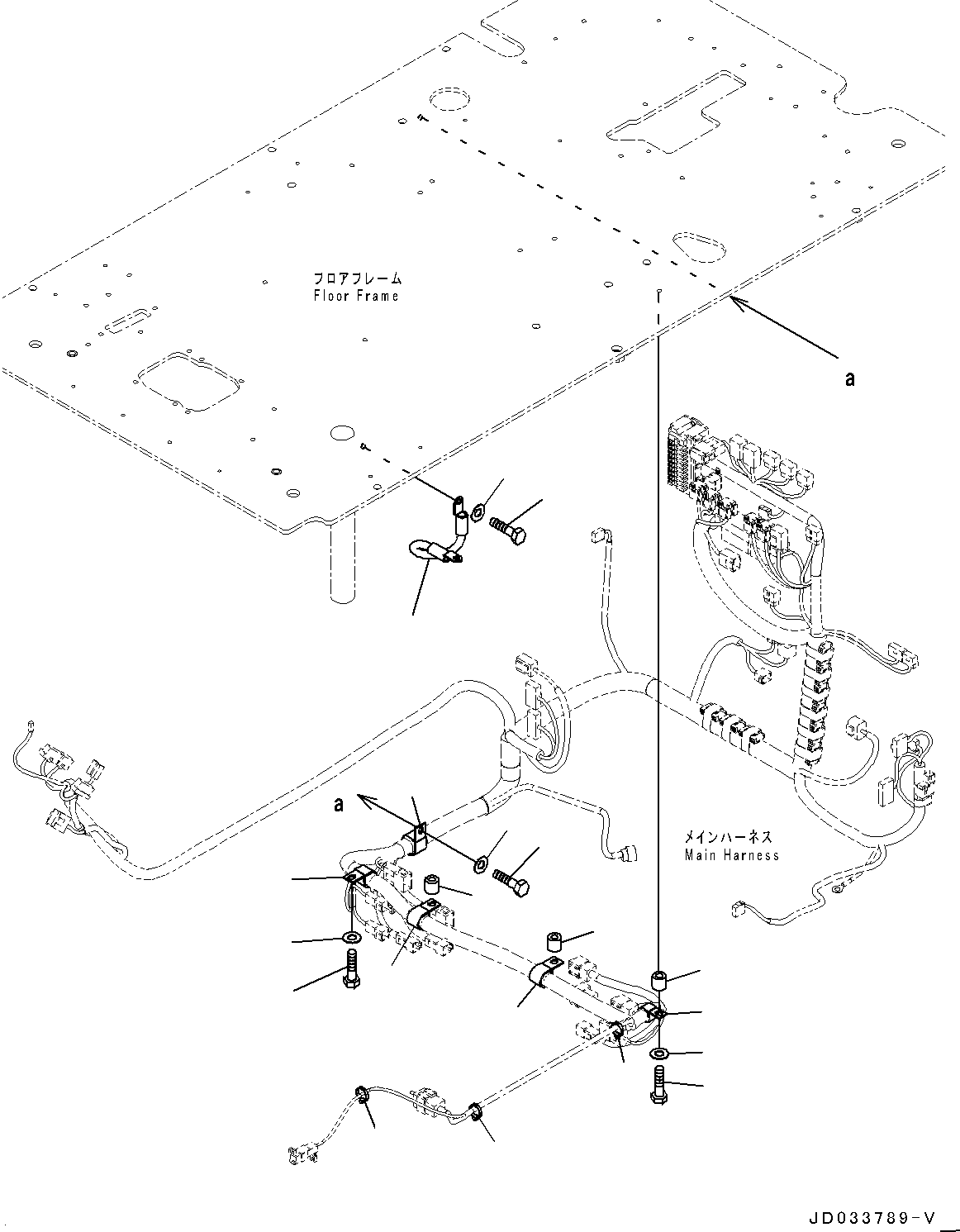 フロアフレーム
Floor Frame

a

a

メインハーネス
Main Harness

JD033789-V