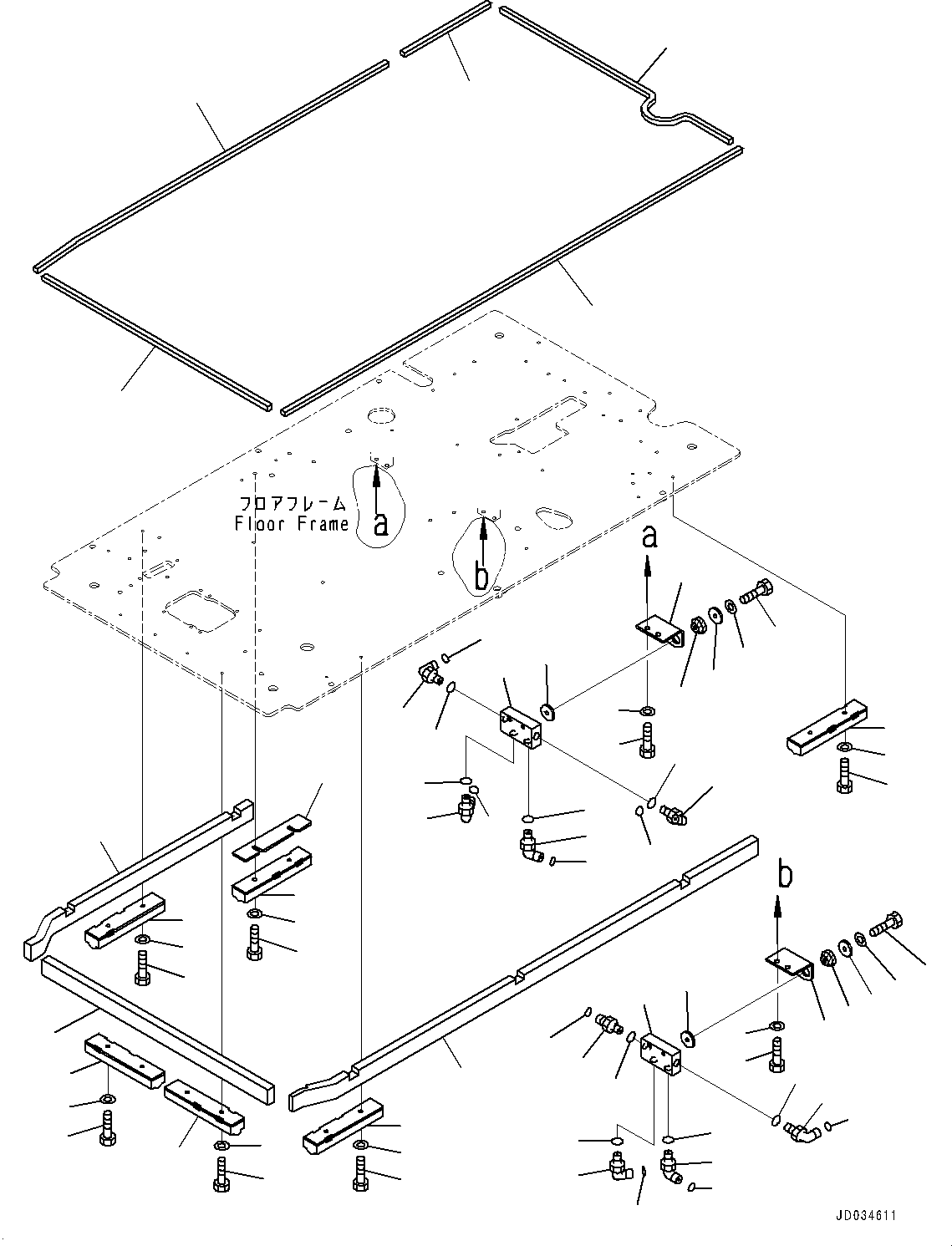 フロアフレーム
Floor Frame

a

b

a

b

JD034611