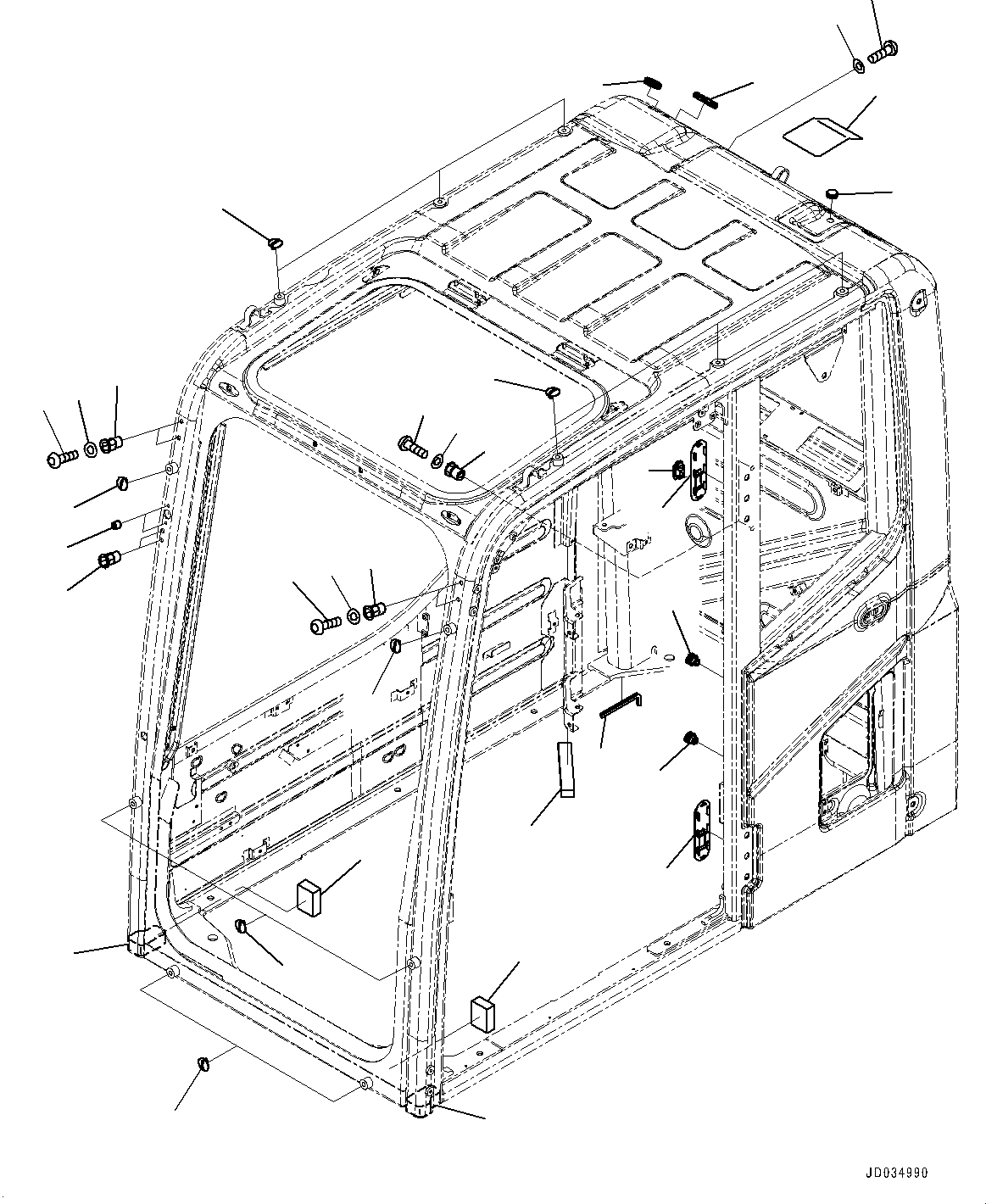 JD034990