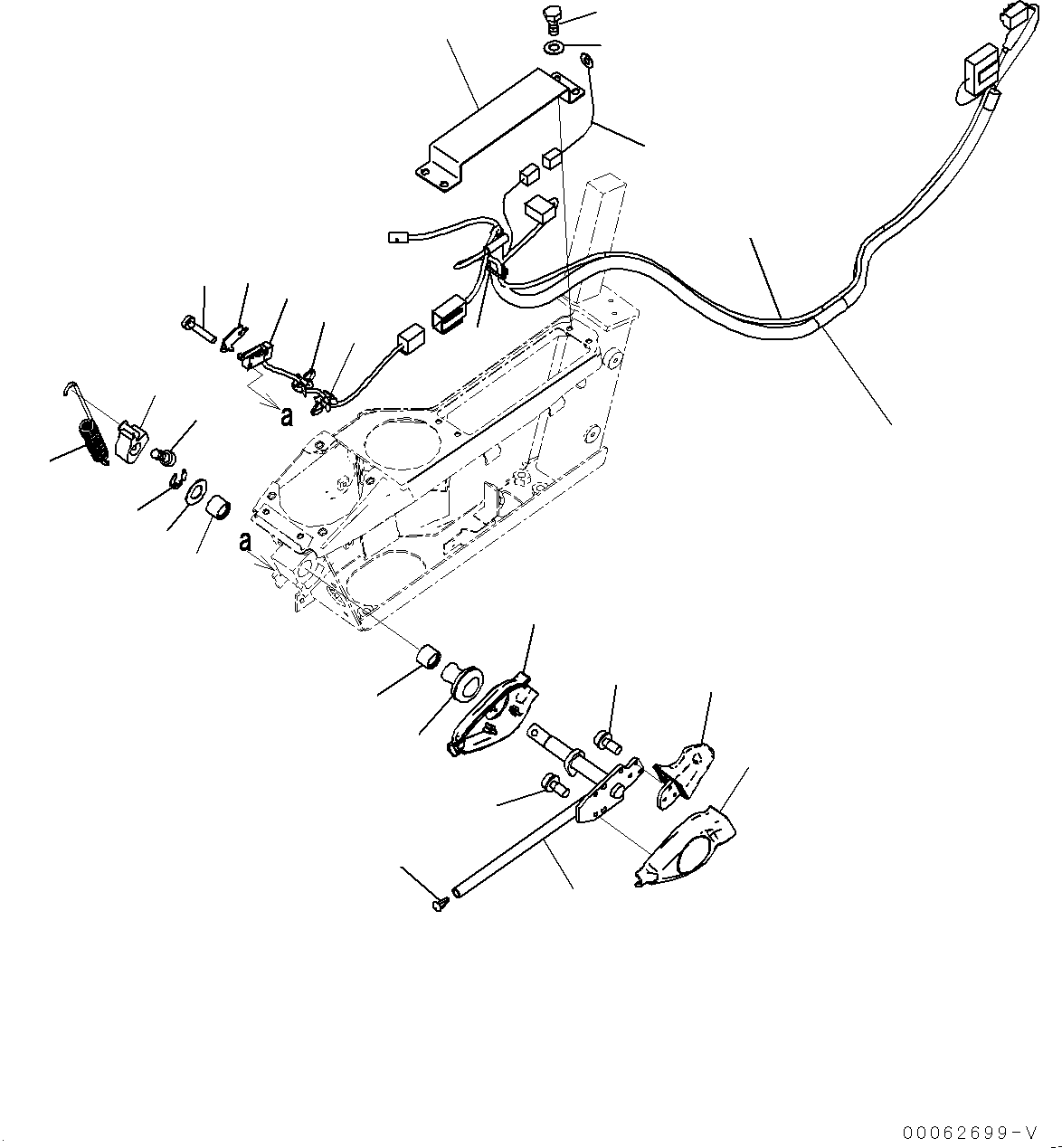 a

a

00062699-V