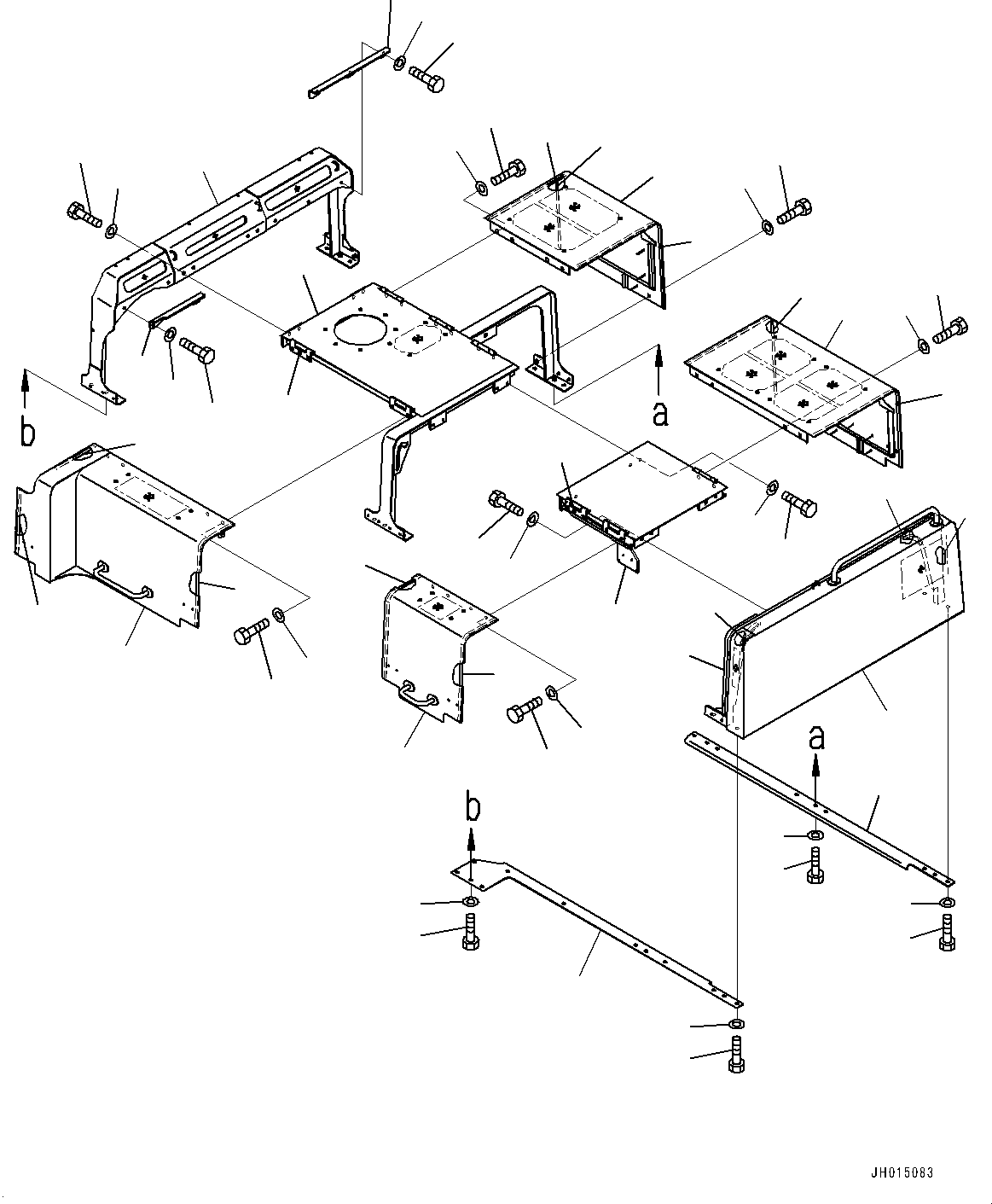 b

a

a

b

JH015083