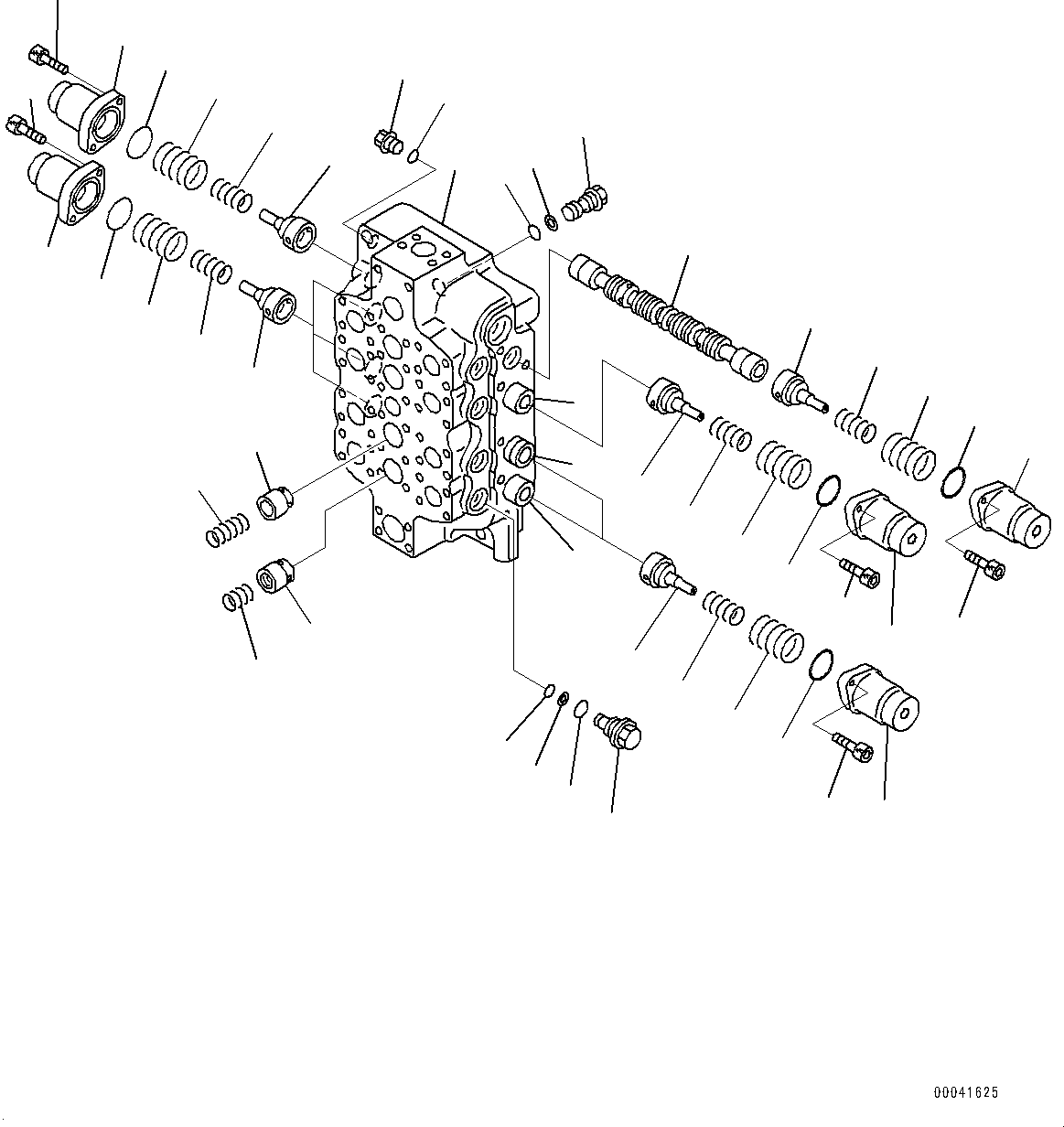 00041625