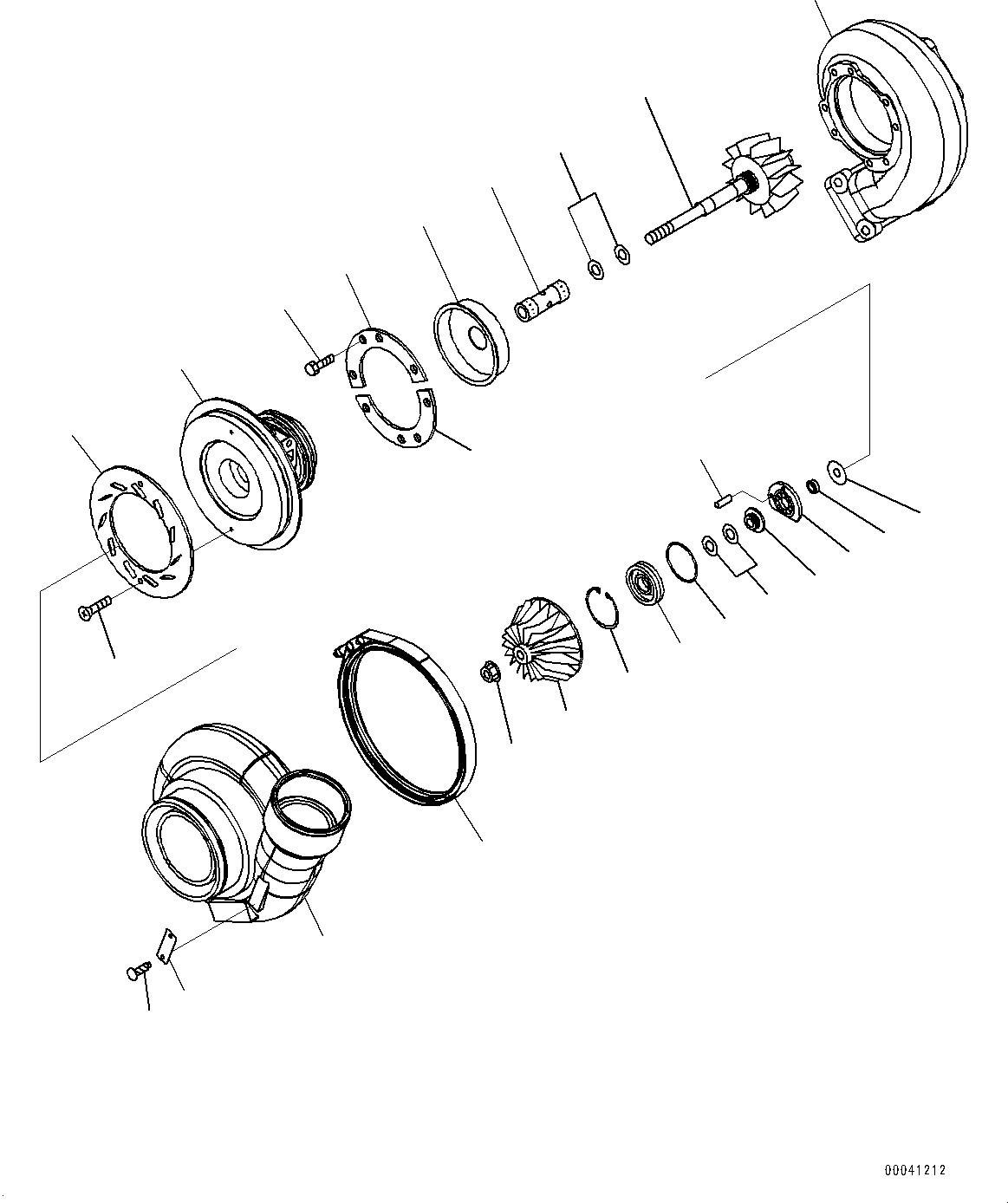 00041212