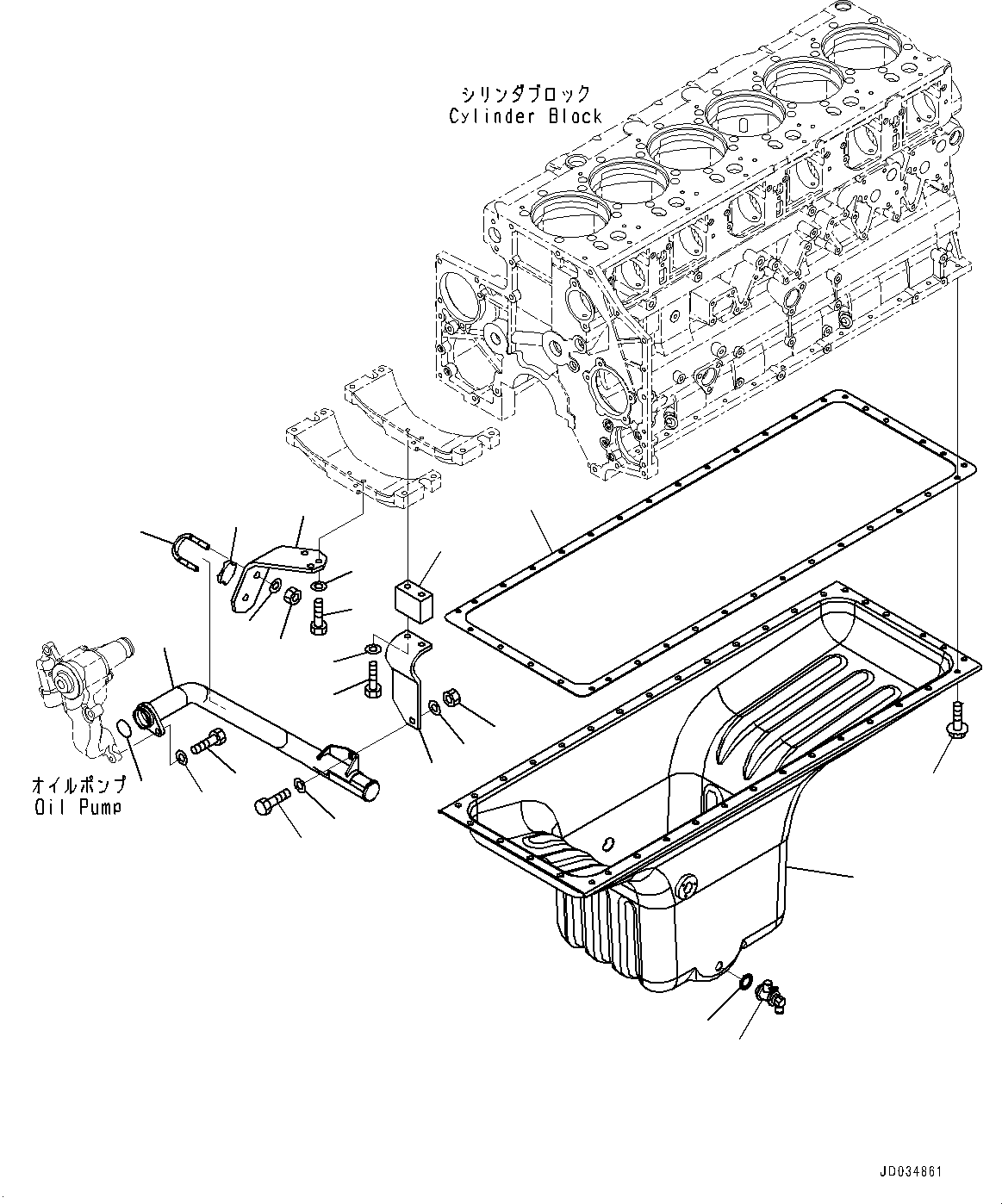 シリンダブロック
Cylinder Block

オイルポンプ
Oil Pump

JD034861