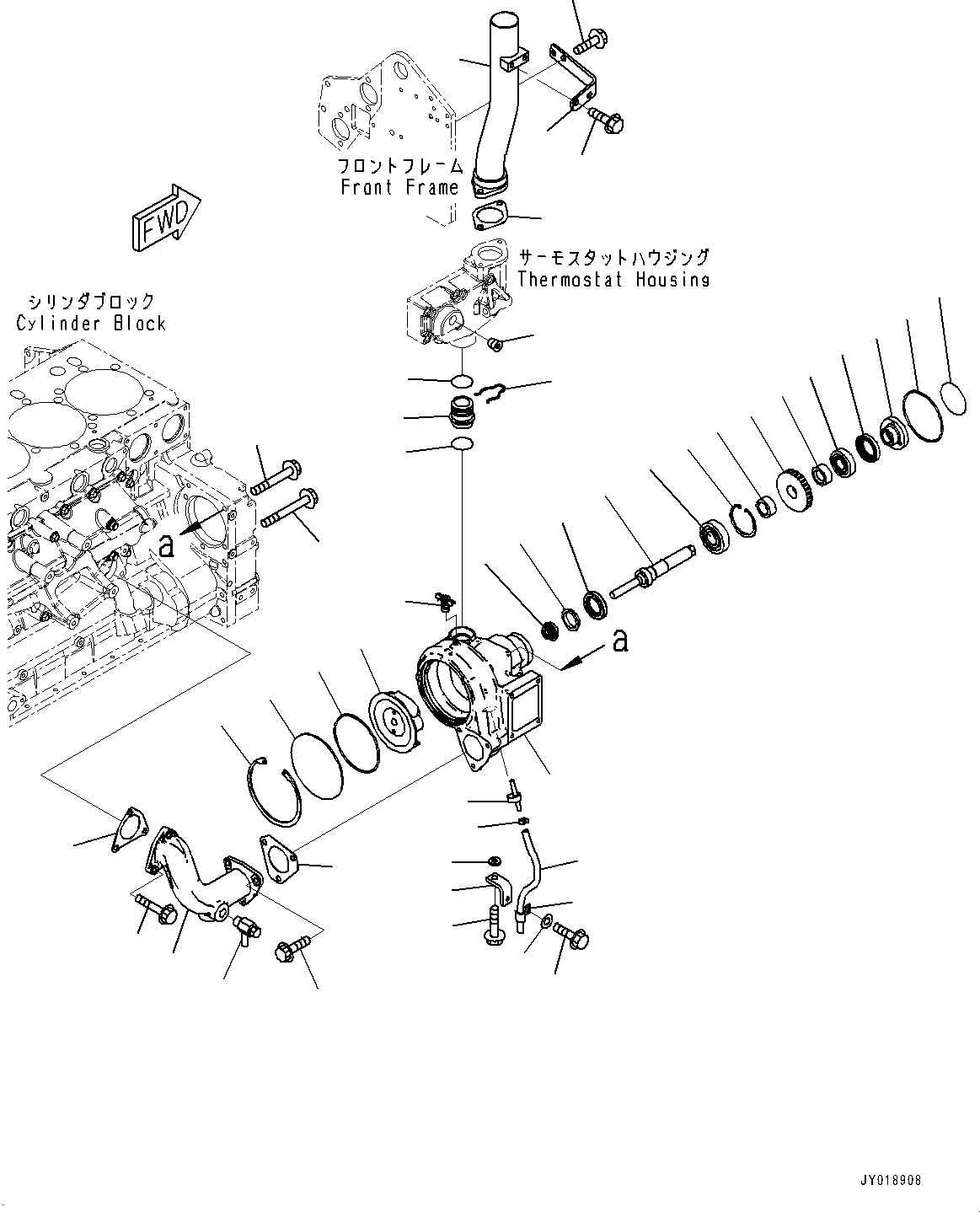 フロントフレーム
Front Frame

FWD

サーモスタットハウジング
Thermostat Housing

シリンダブロック
Cylinder Block

a

a

JY018908