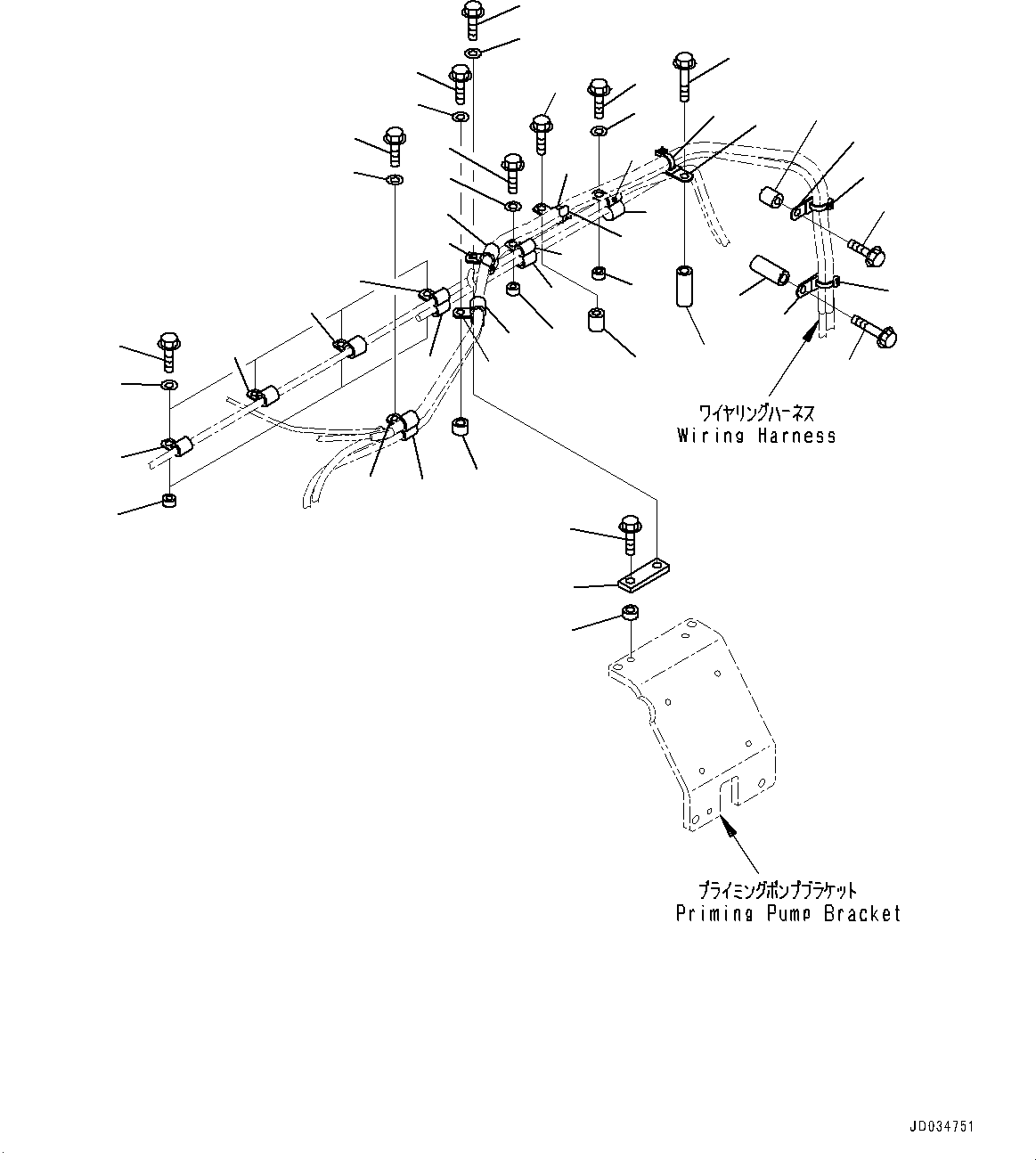 ワイヤリングハーネス
Wiring Harness

プライミングポンプブラケット
Priming Pump Bracket

JD034751