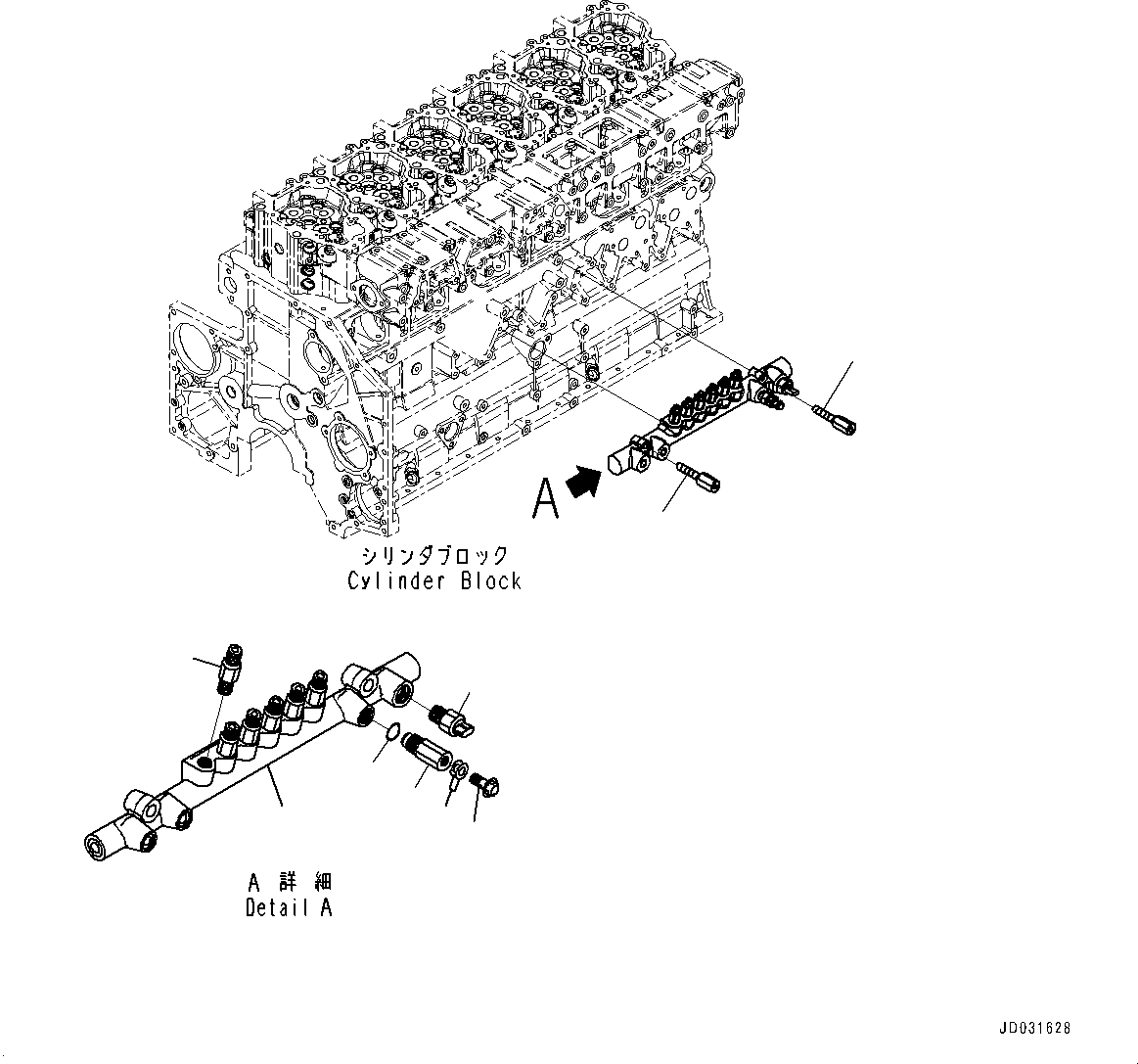 A

シリンダブロック
Cylinder Block

A 詳 細
Detail A

JD031628