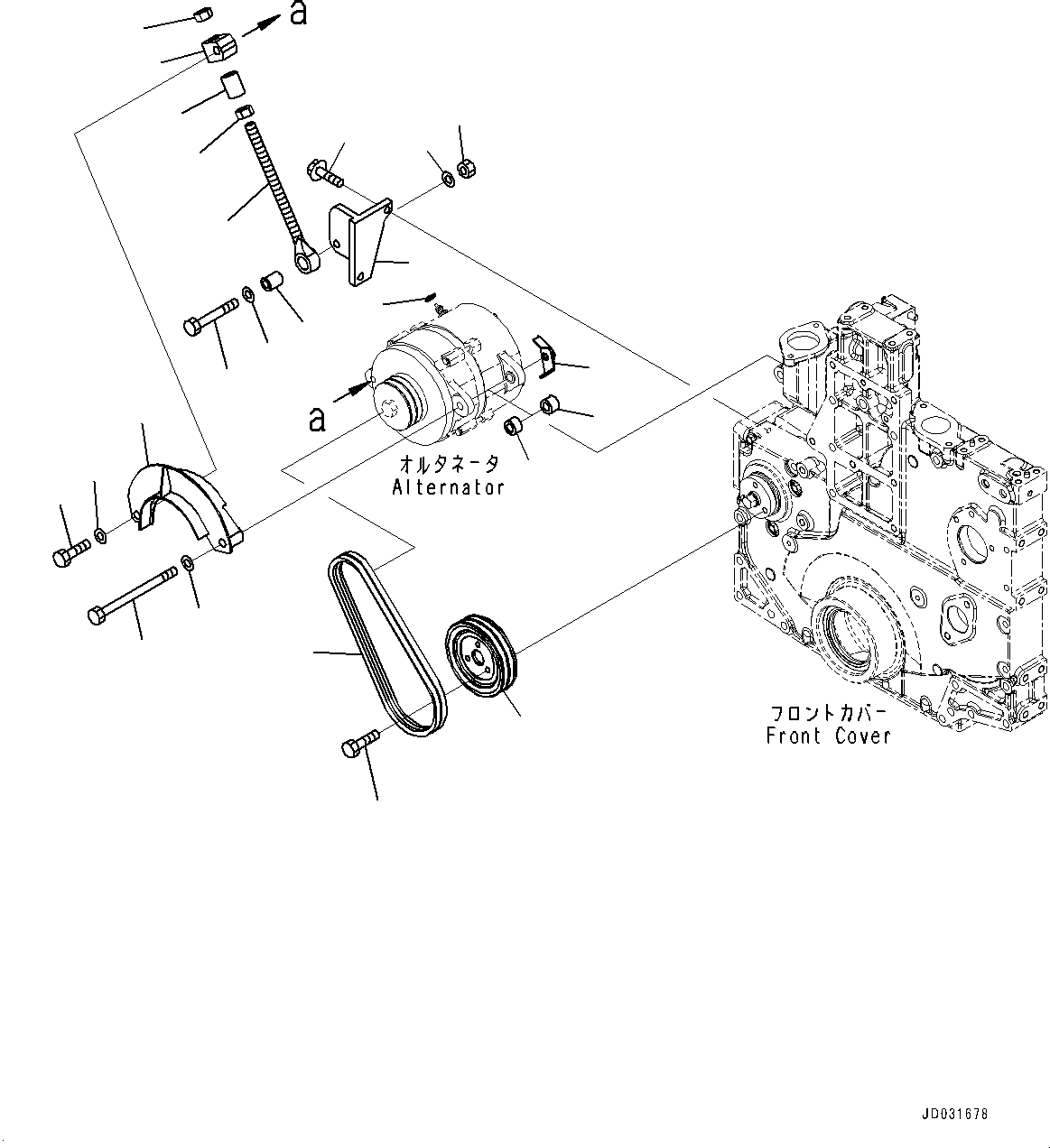 a

a

オルタネータ
Alternator

フロントカバー
Front Cover

JD031678