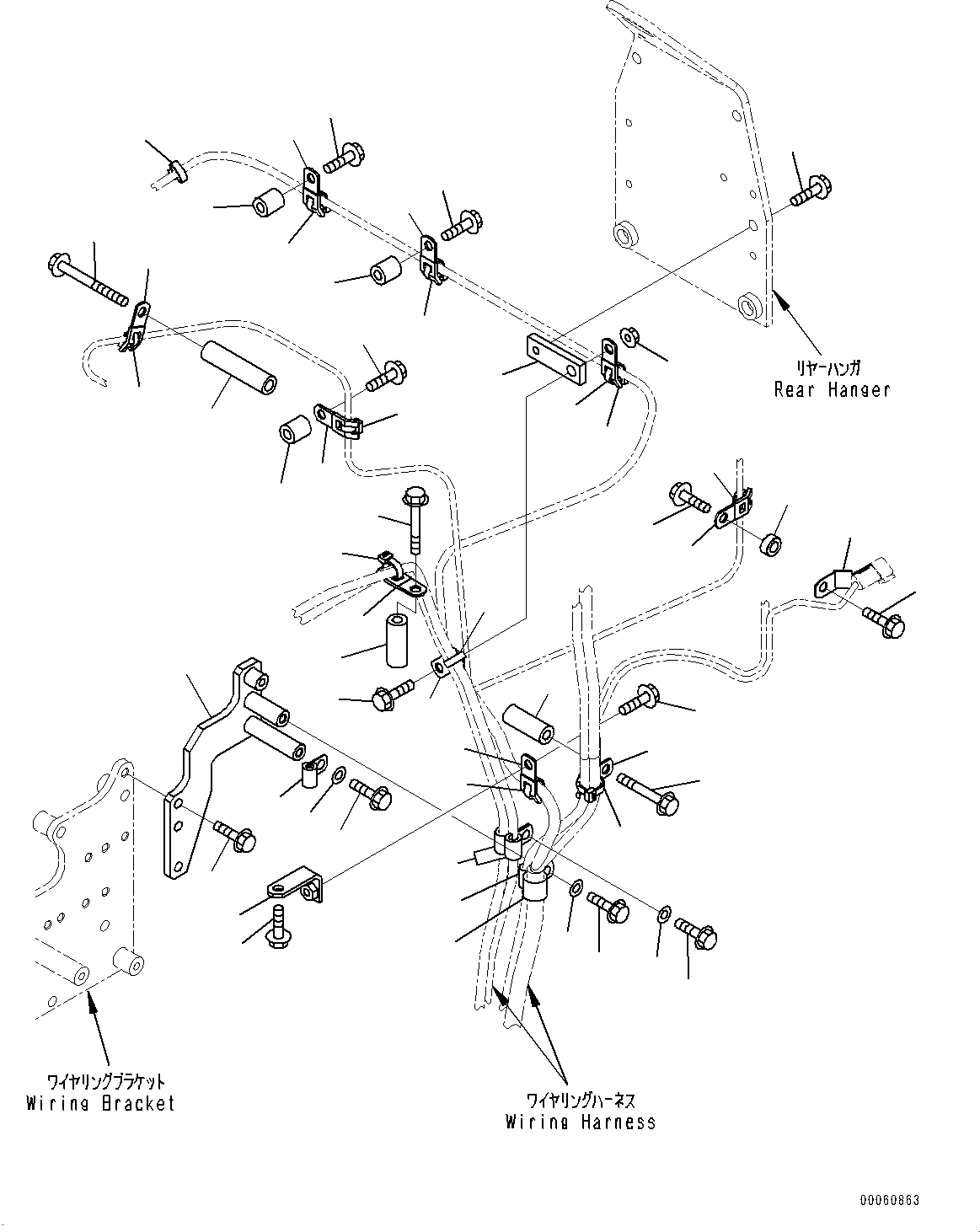 リヤーハンガ
Rear Hanger

ワイヤリングブラケット
Wiring Bracket

ワイヤリングハーネス
Wiring Harness

00060863