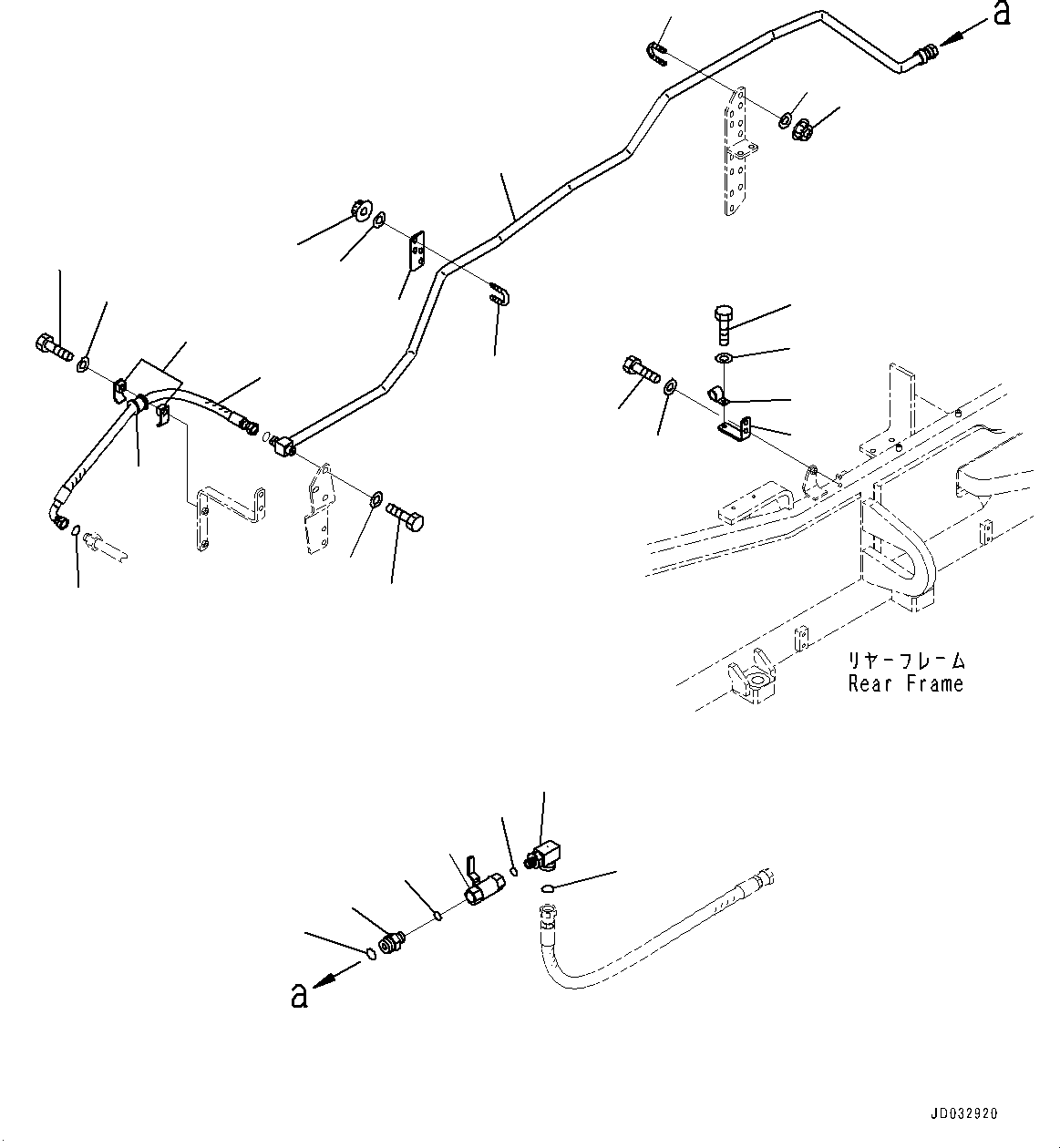 a

リヤーフレーム
Rear Frame

a

JD032920