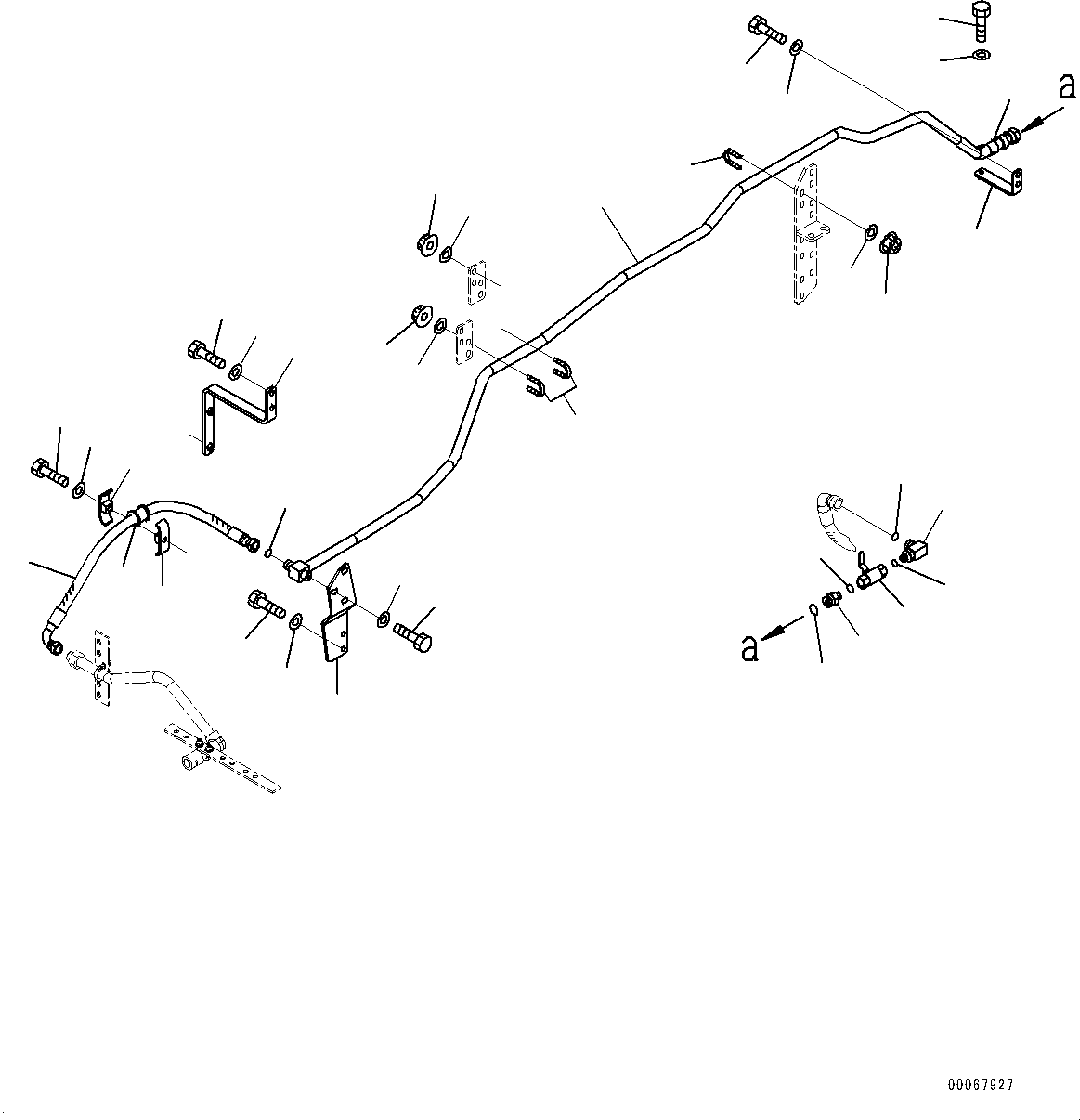 a

a

00067927