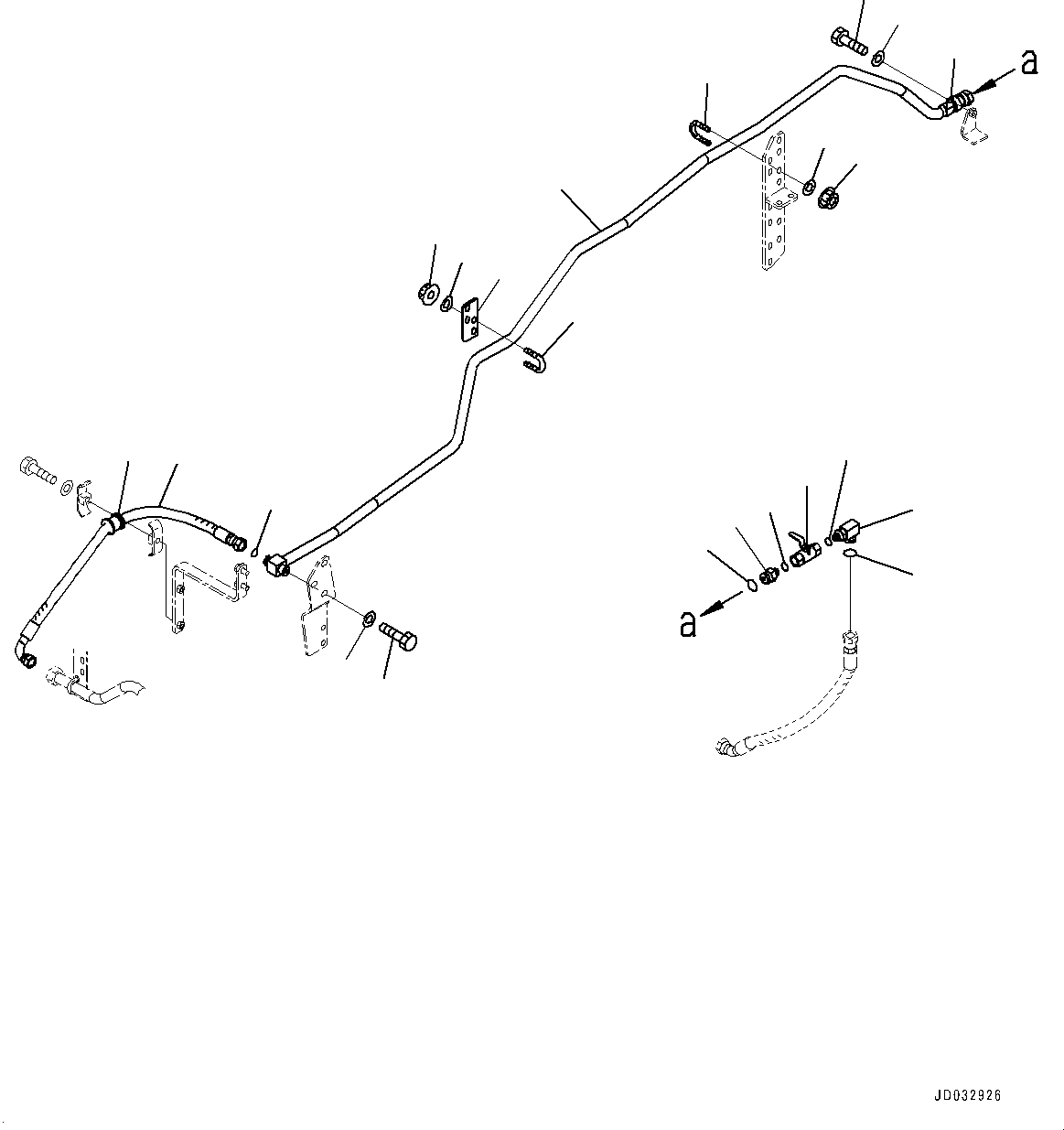 a

a

JD032926