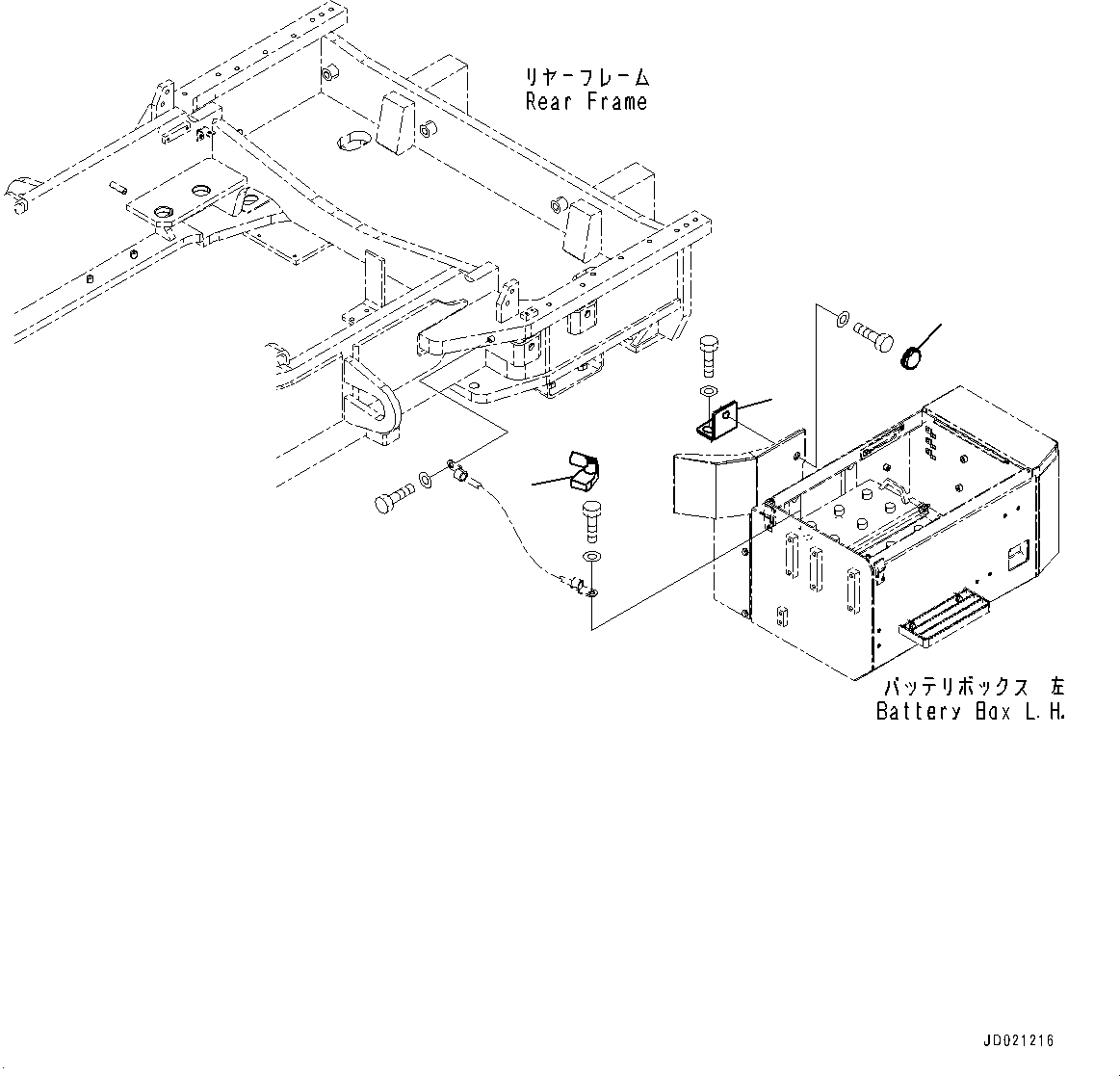 リヤーフレーム
Rear Frame

バッテリボックス 左
Battery Box L.H.

JD021216