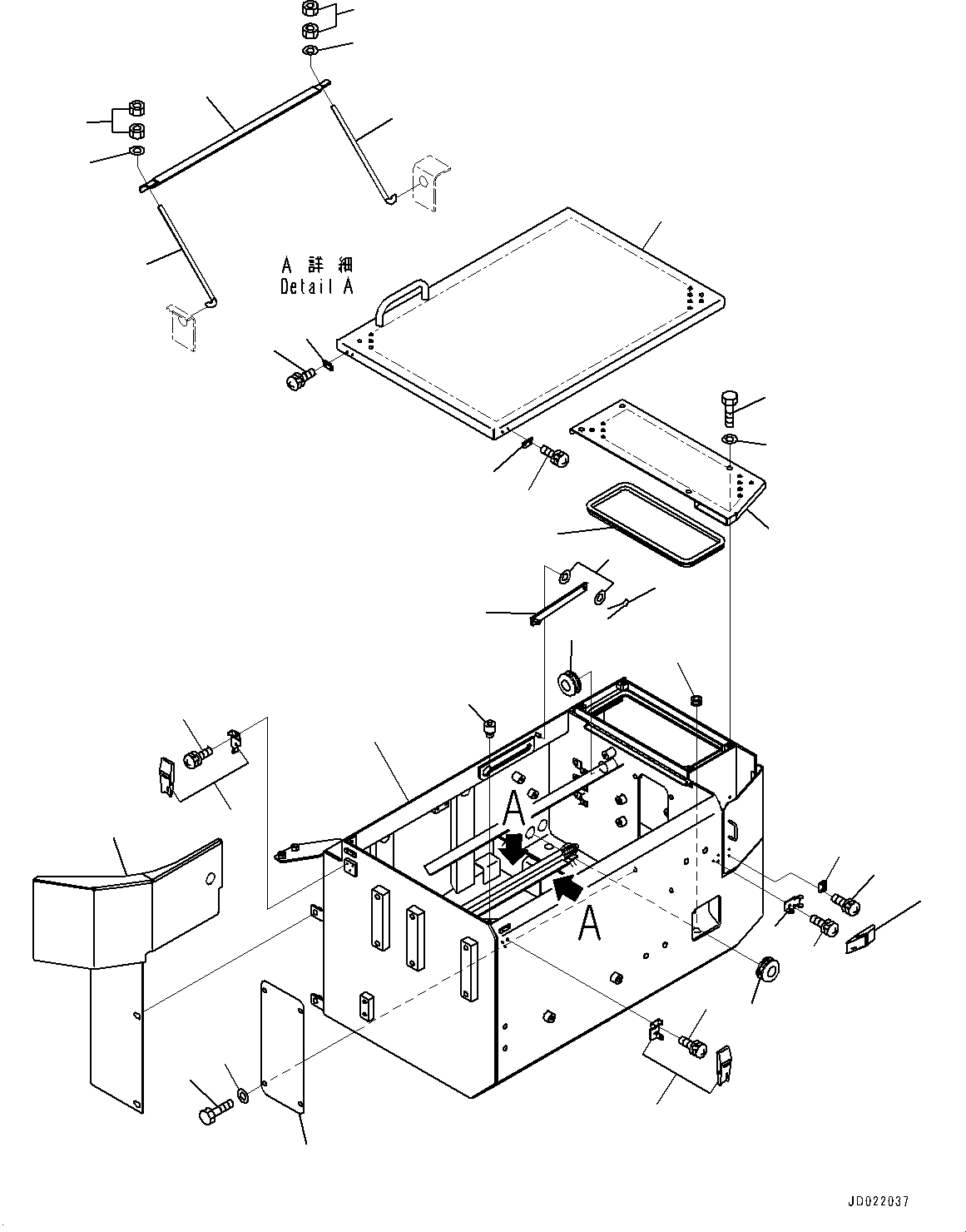 A 詳 細
Detail A

A

A

JD022037