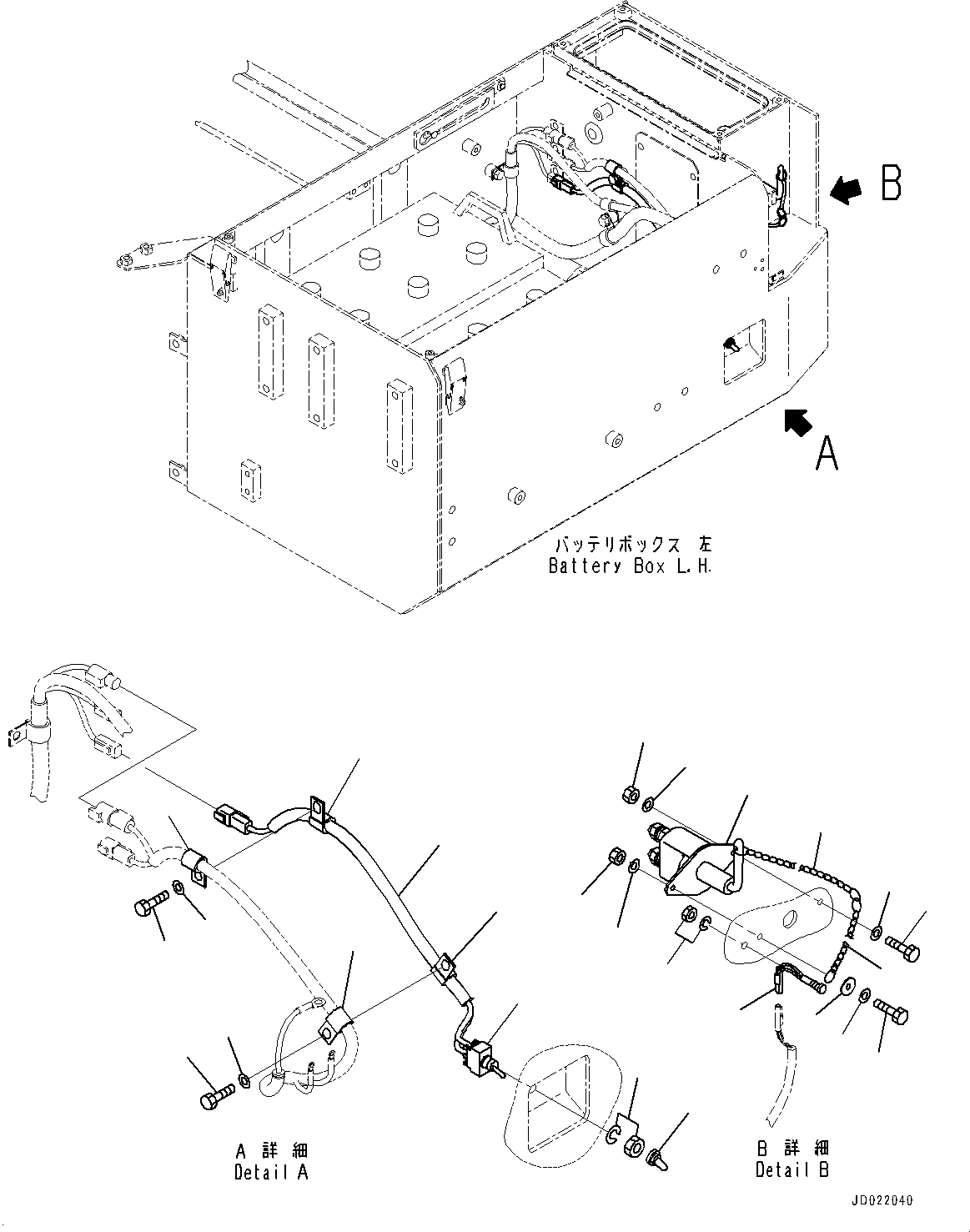 B

A

バッテリボックス 左
Battery Box L.H.

A 詳 細
Detail A

B 詳 細
Detail B

JD022040