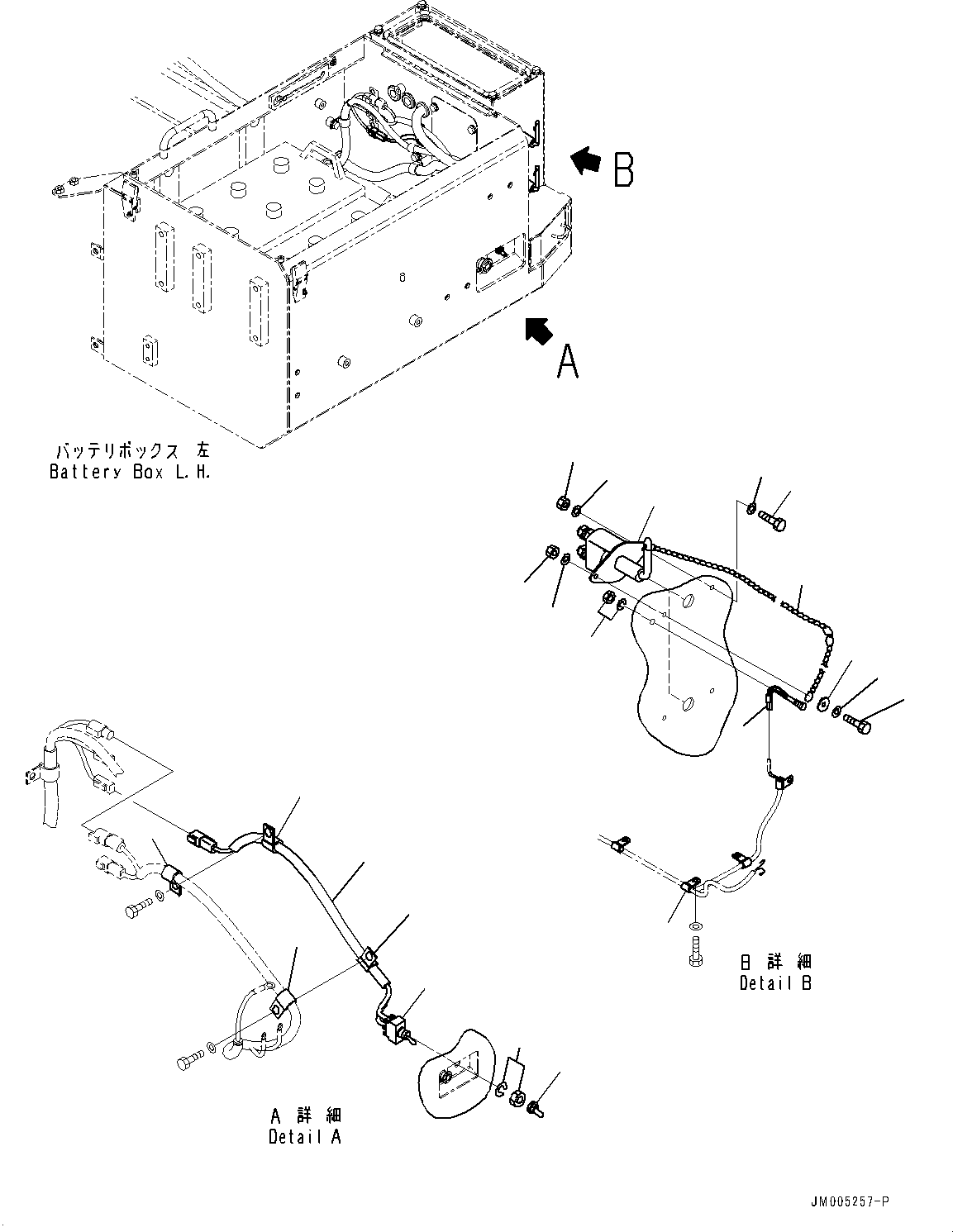 B

A

バッテリボックス 左
Battery Box L.H.

B 詳 細
Detail B

A 詳 細
Detail A

JM005257-P