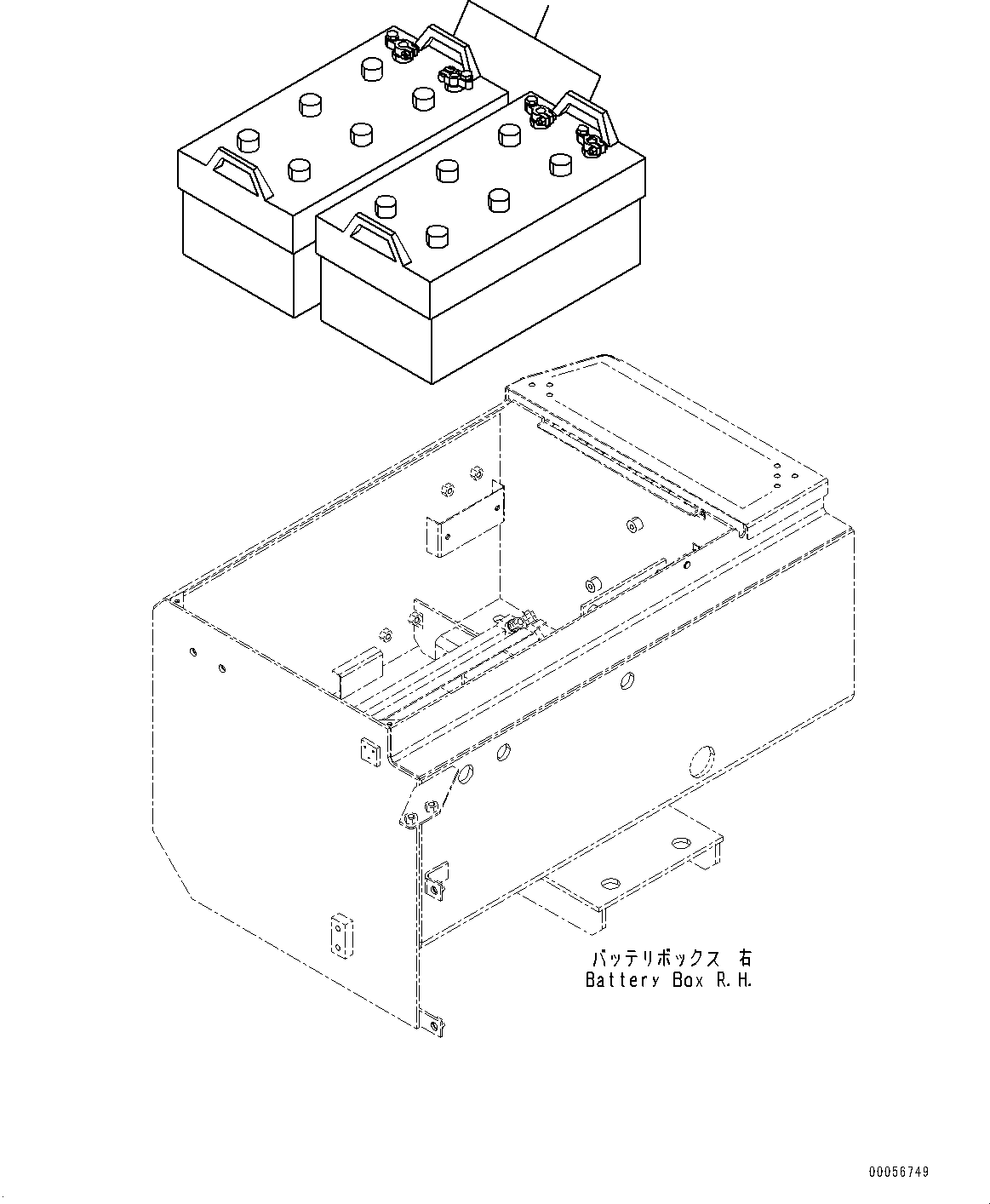 バッテリボックス 右
Battery Box R.H.

00056749