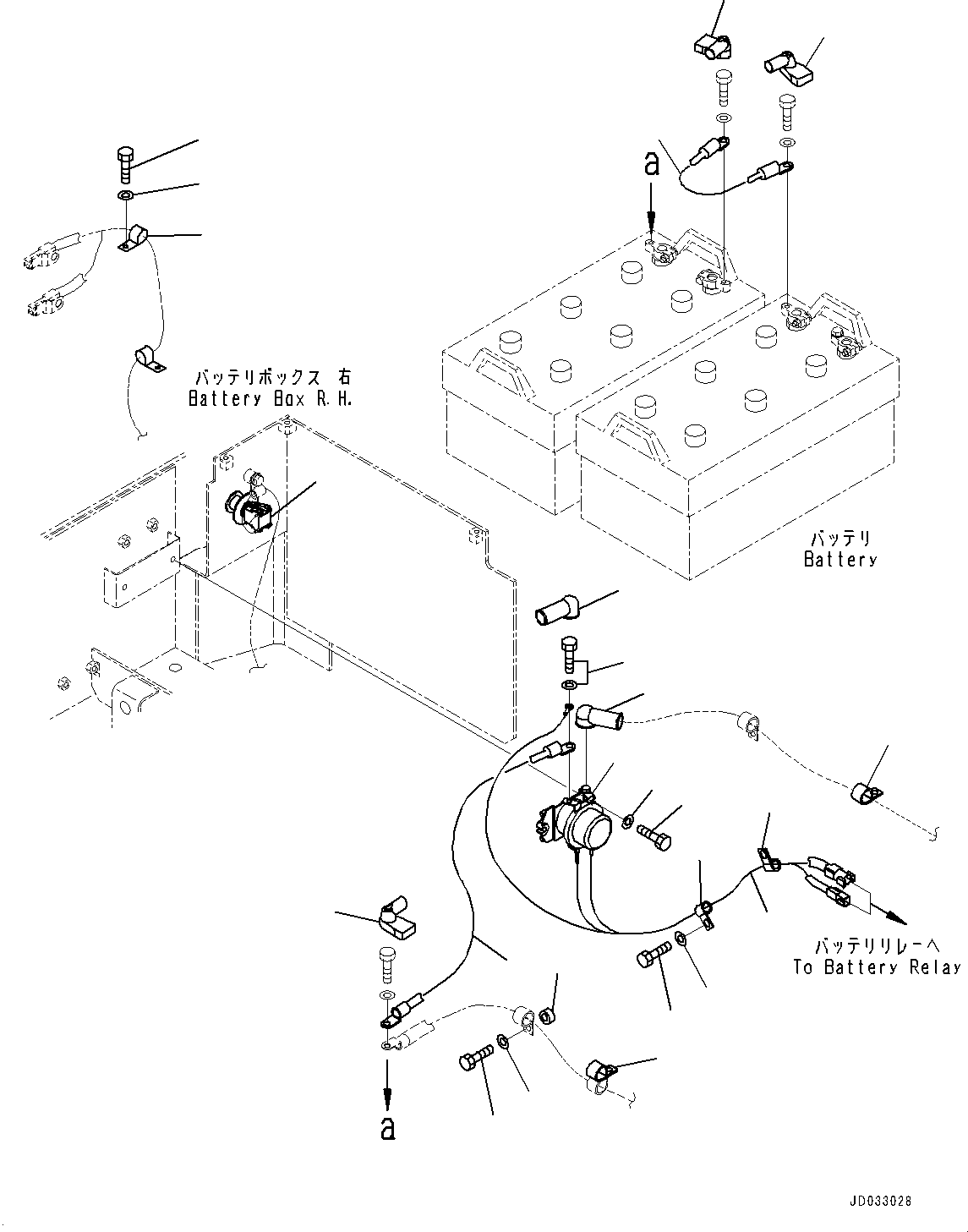 a

バッテリボックス 右
Battery Box R.H.

バッテリ
Battery

バッテリリレーへ
To Battery Relay

a

JD033028