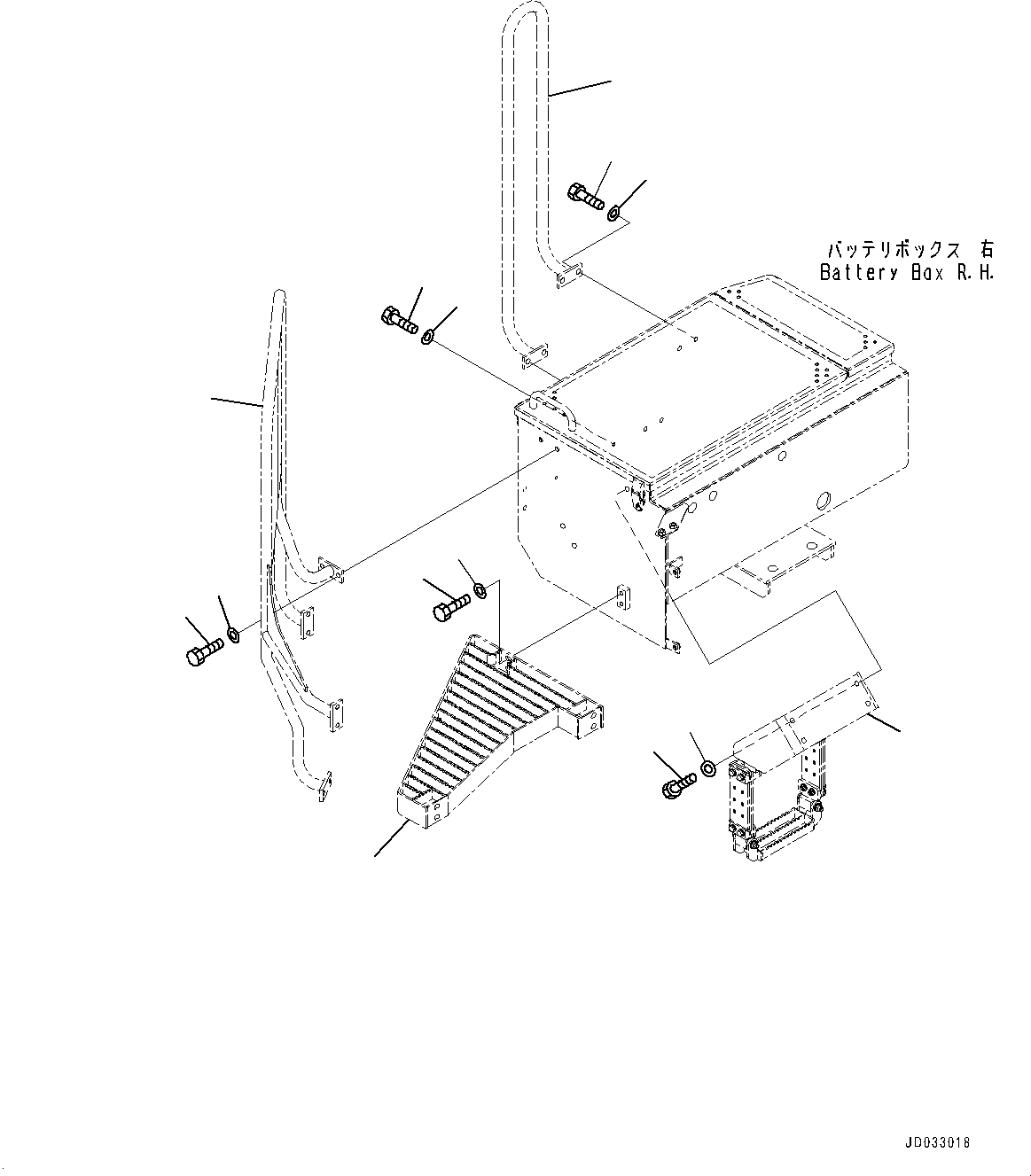 バッテリボックス 右
Battery Box R.H.

JD033018