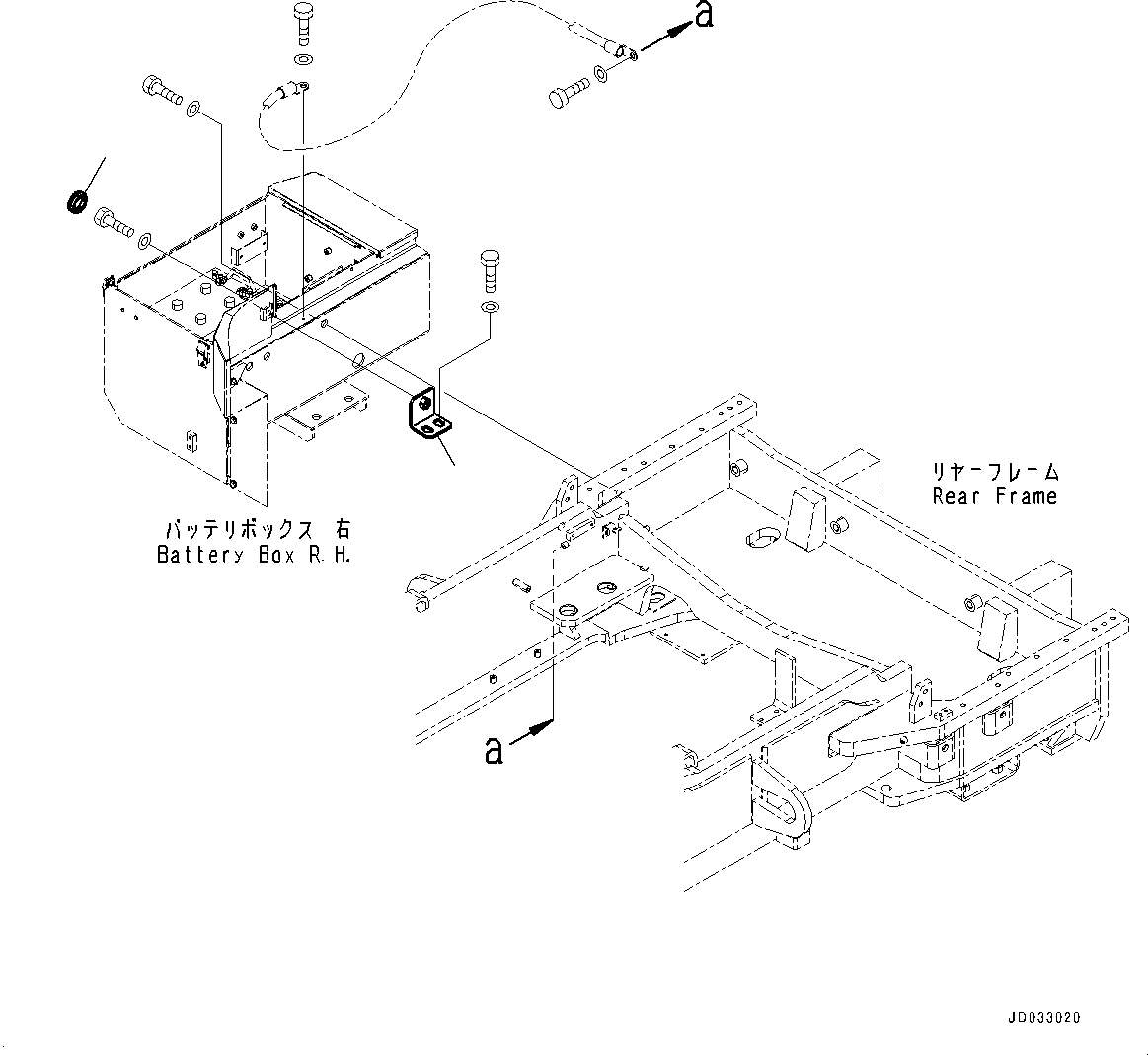 a

バッテリボックス 右
Battery Box R.H.

リヤーフレーム
Rear Frame

a

JD033020