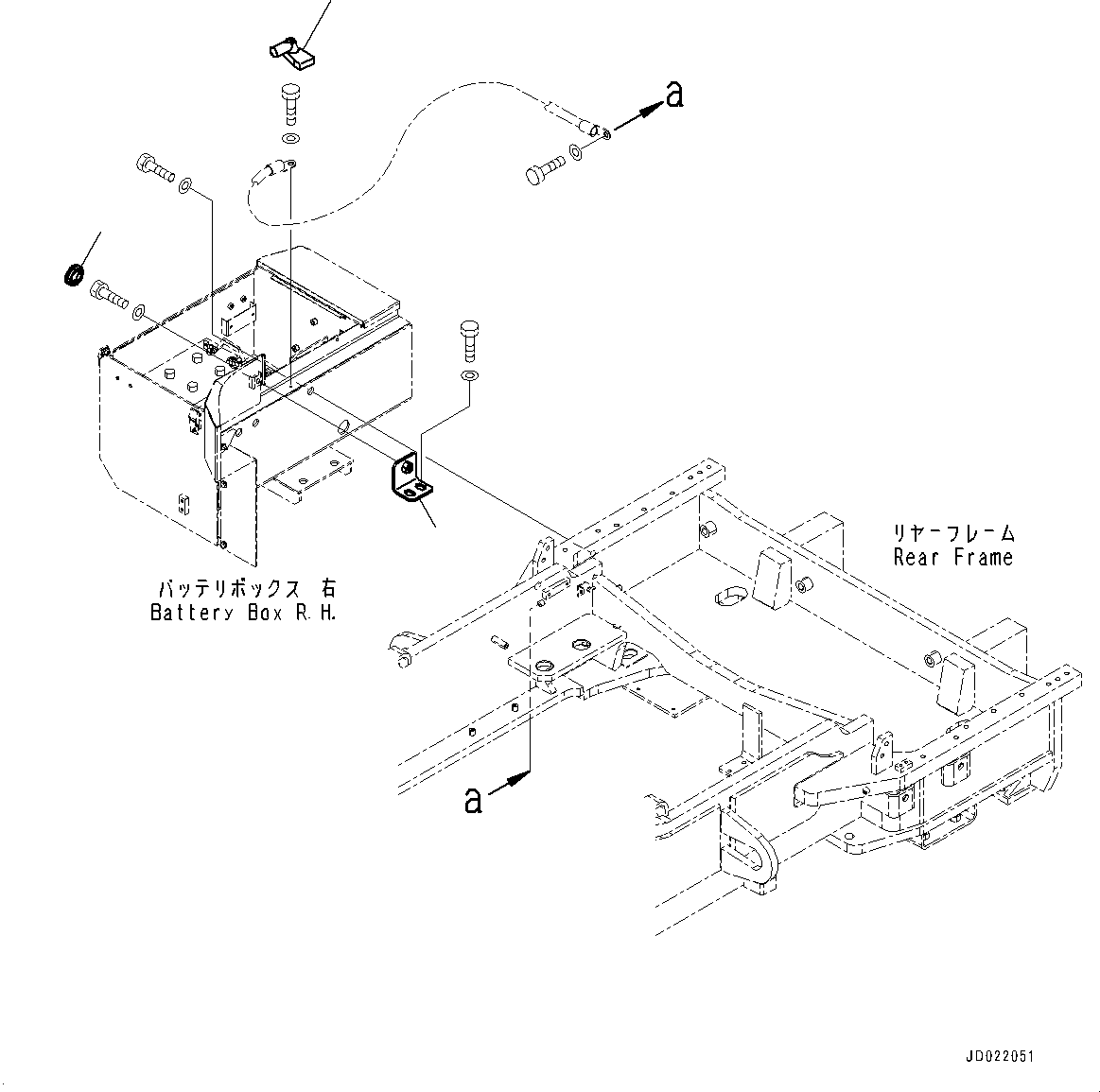 a

リヤーフレーム
Rear Frame

バッテリボックス 右
Battery Box R.H.

a

JD022051