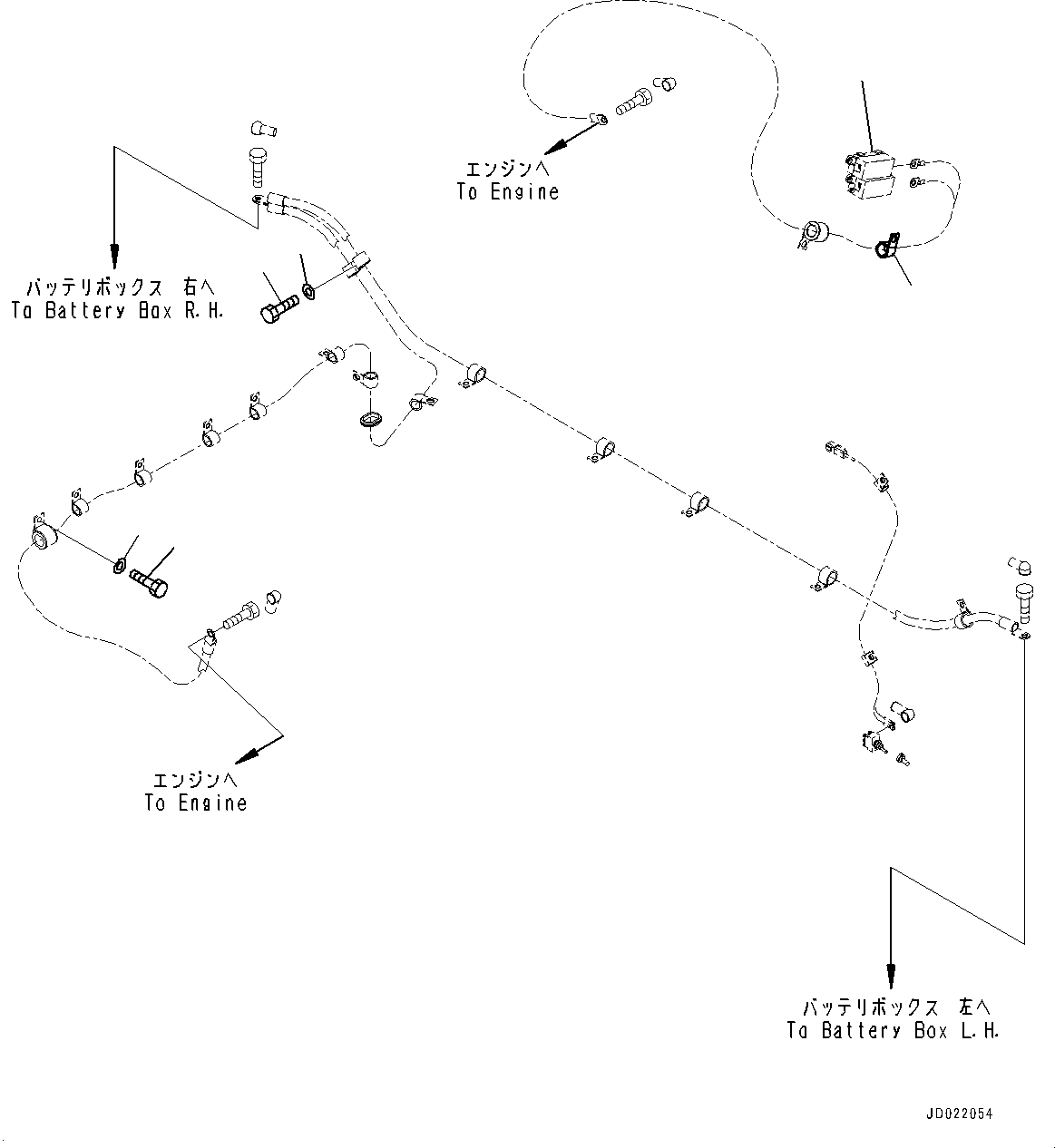 エンジンへ
To Engine

バッテリボックス 右へ
To Battery Box R.H.

エンジンへ
To Engine

バッテリボックス 左へ
To Battery Box L.H.

JD022054