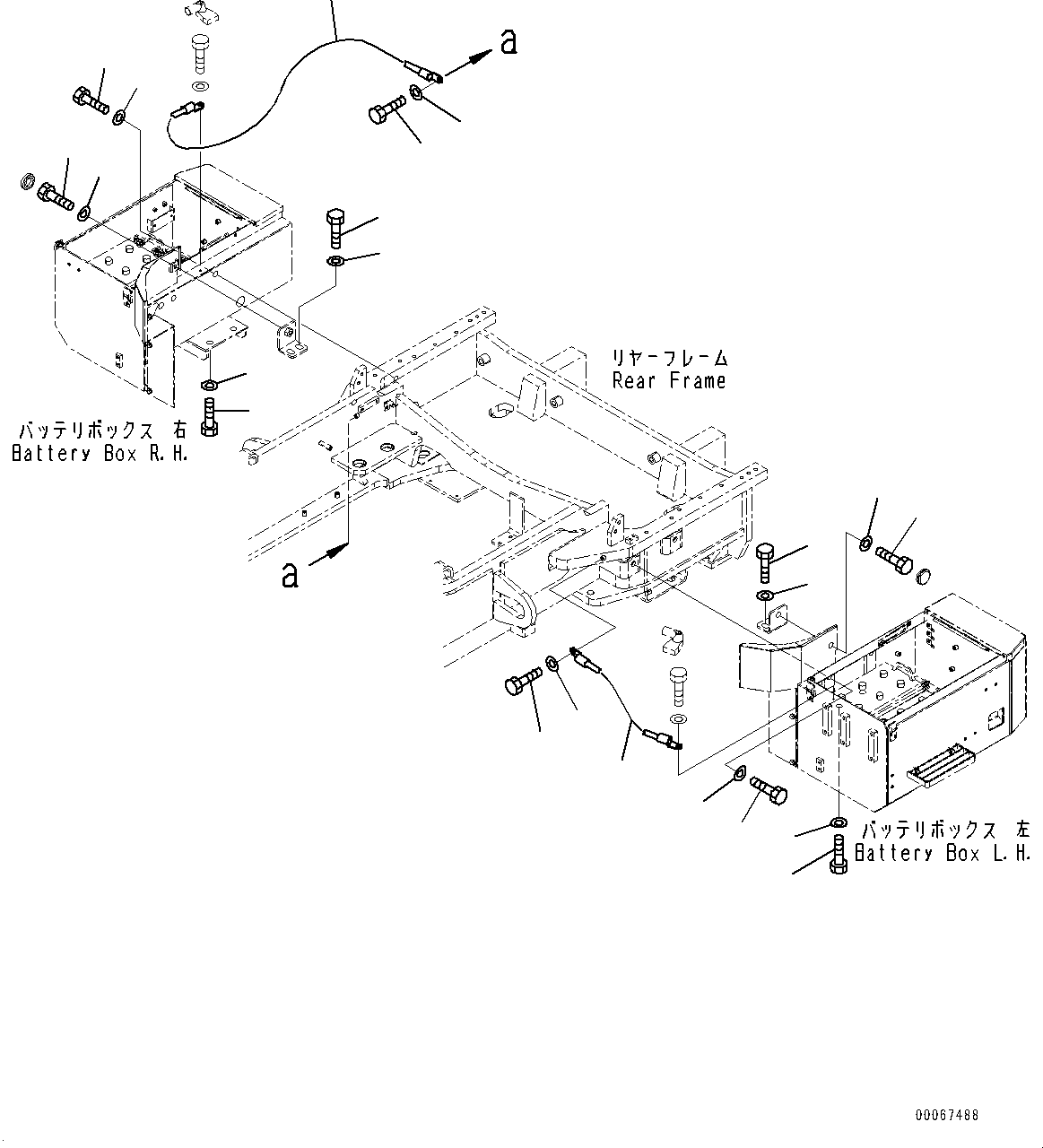 a

リヤーフレーム
Rear Frame

バッテリボックス 右
Battery Box R.H.

a

バッテリボックス 左
Battery Box L.H.

00067488