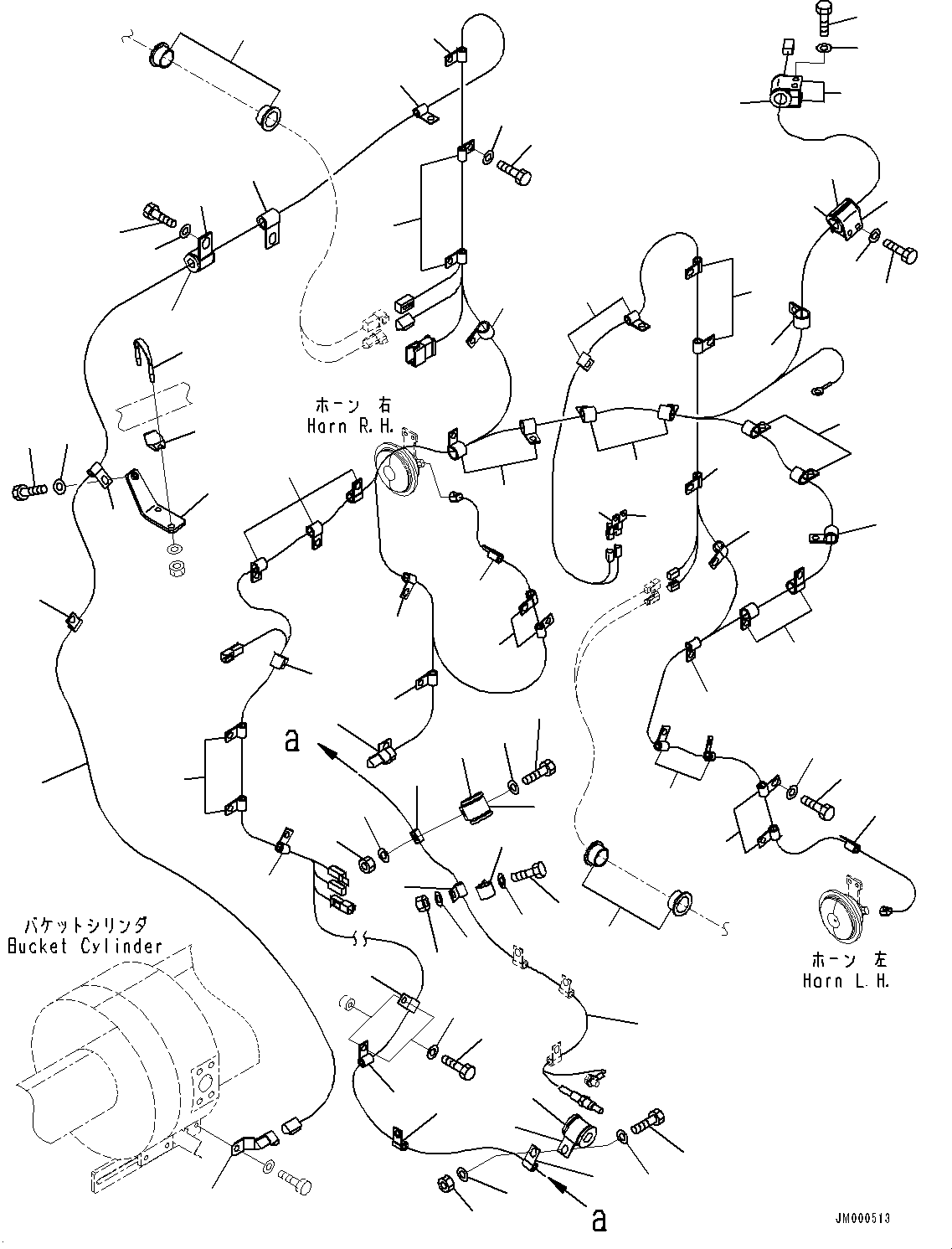 ホーン 右
Horn R.H.

a

バケットシリンダ
Bucket Cylinder

ホーン 左
Horn L.H.

a

JM000513