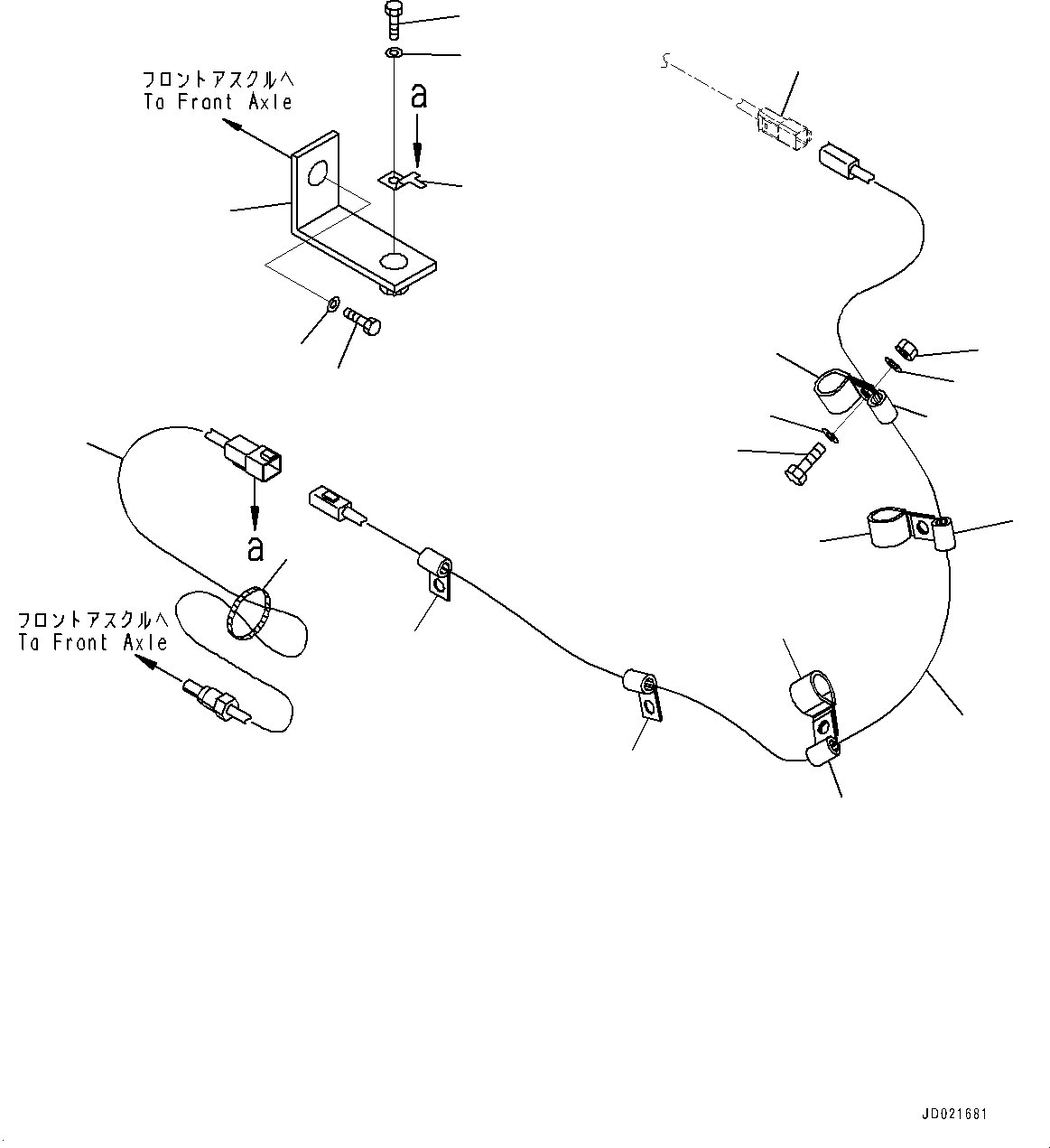 フロントアスクルへ
To Front Axle

a

a

フロントアスクルへ
To Front Axle

JD021681