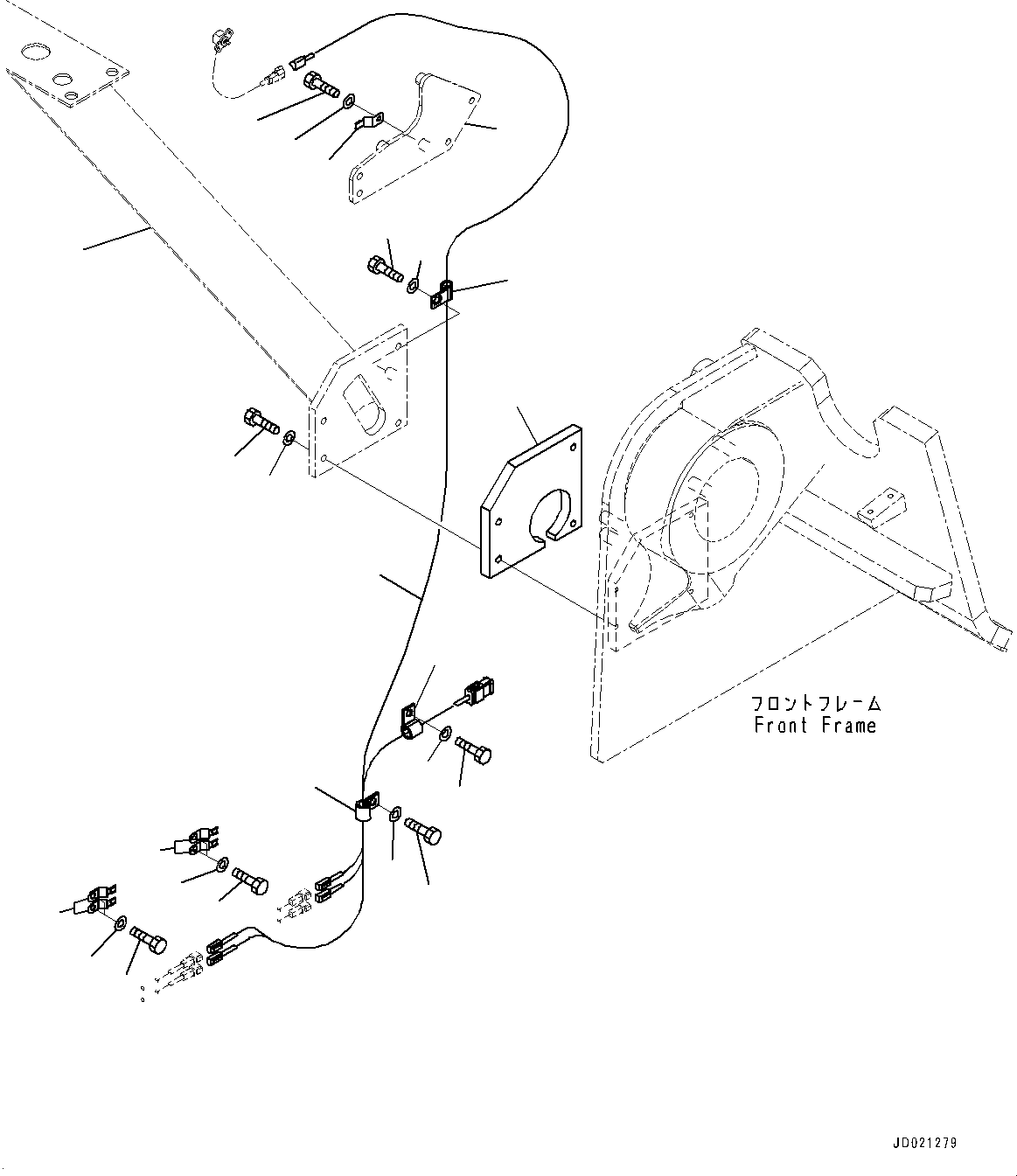 フロントフレーム
Front Frame

JD021279