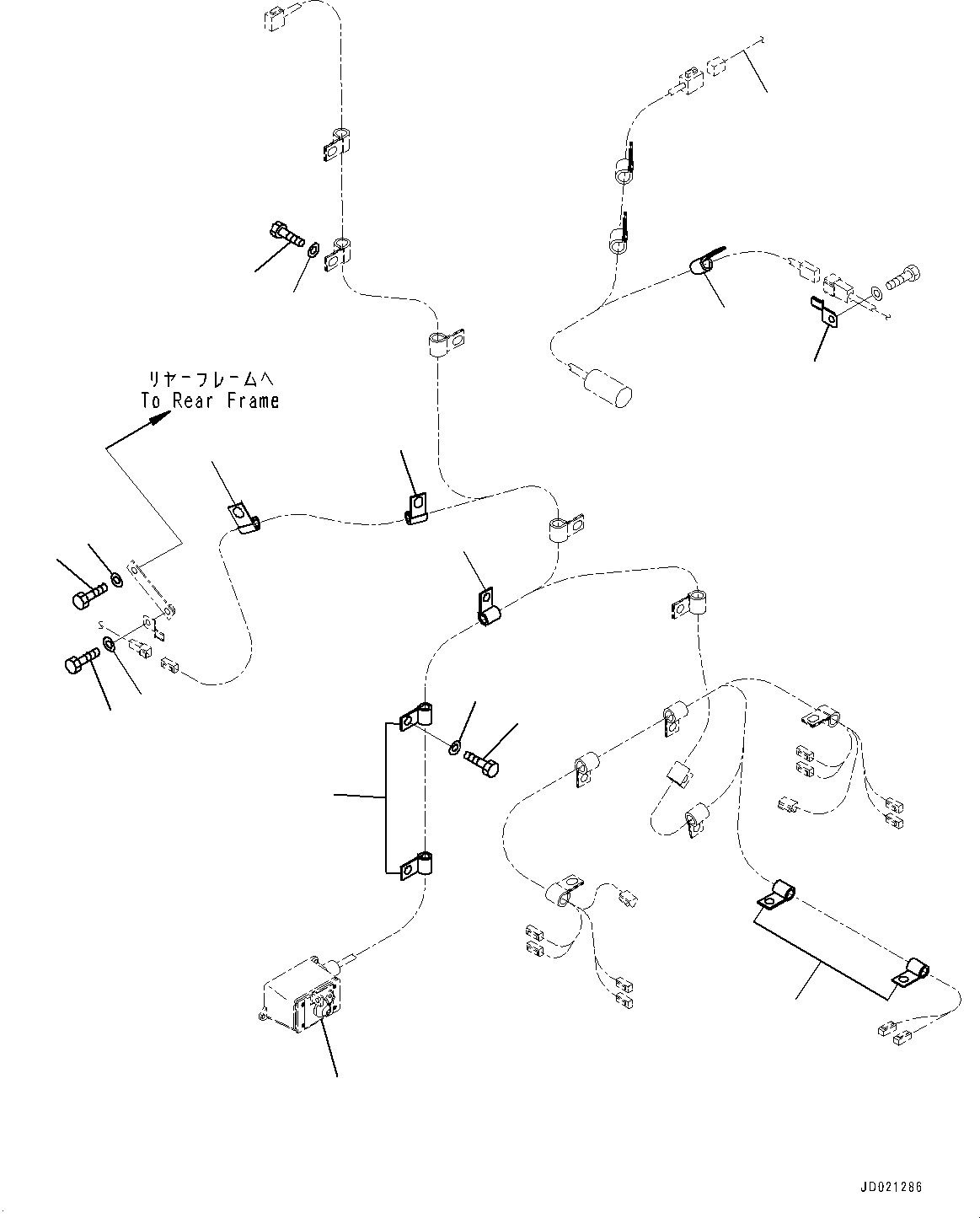 リヤーフレームへ
To Rear Frame

JD021286