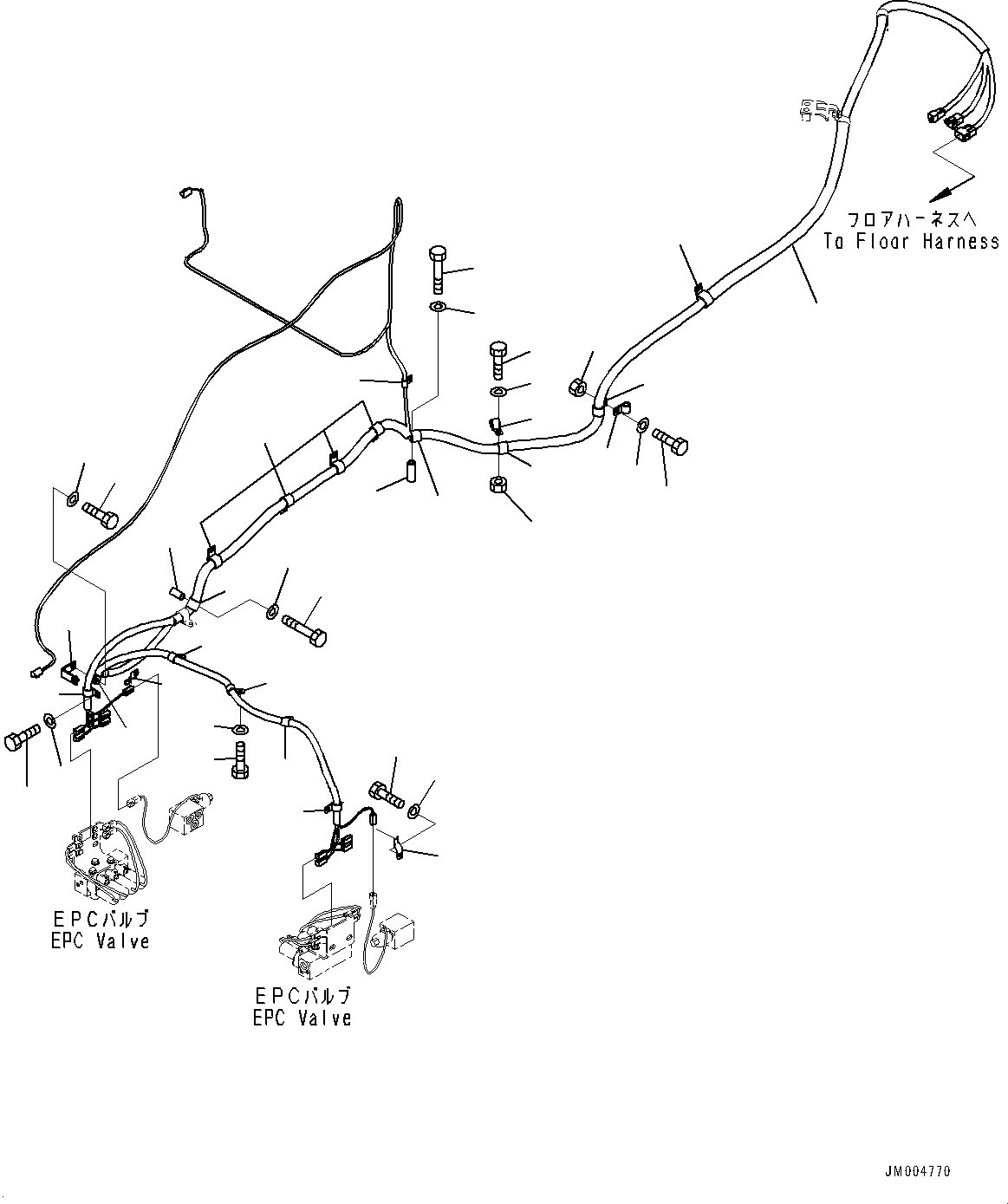 フロアハーネスへ
To Floor Harness

EPCバルブ
EPC Valve

EPCバルブ
EPC Valve

JM004770