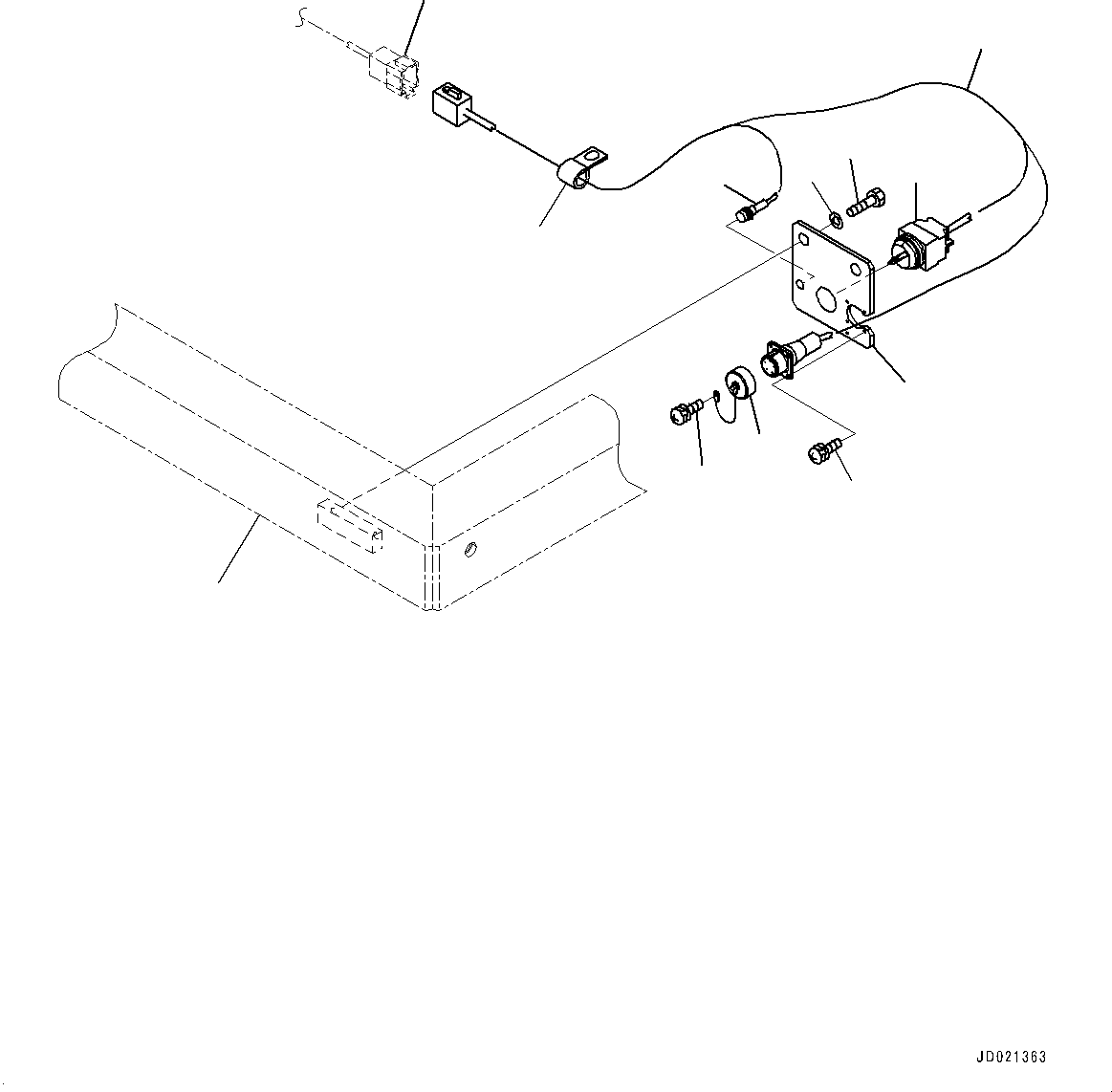 JD021363