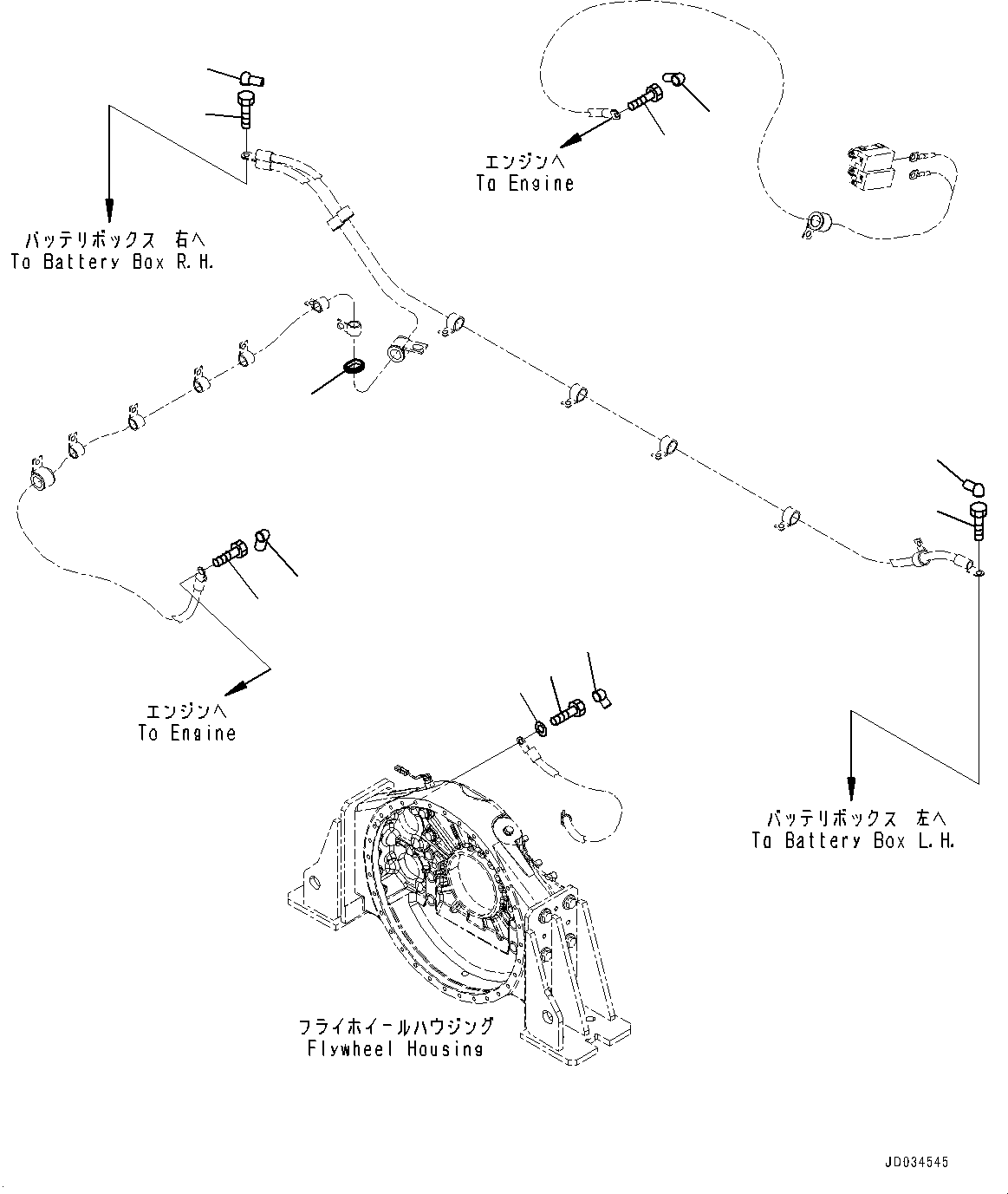 エンジンへ
To Engine

バッテリボックス 右へ
To Battery Box R.H.

エンジンへ
To Engine

バッテリボックス 左へ
To Battery Box L.H.

フライホイールハウジング
Flywheel Housing

JD034545