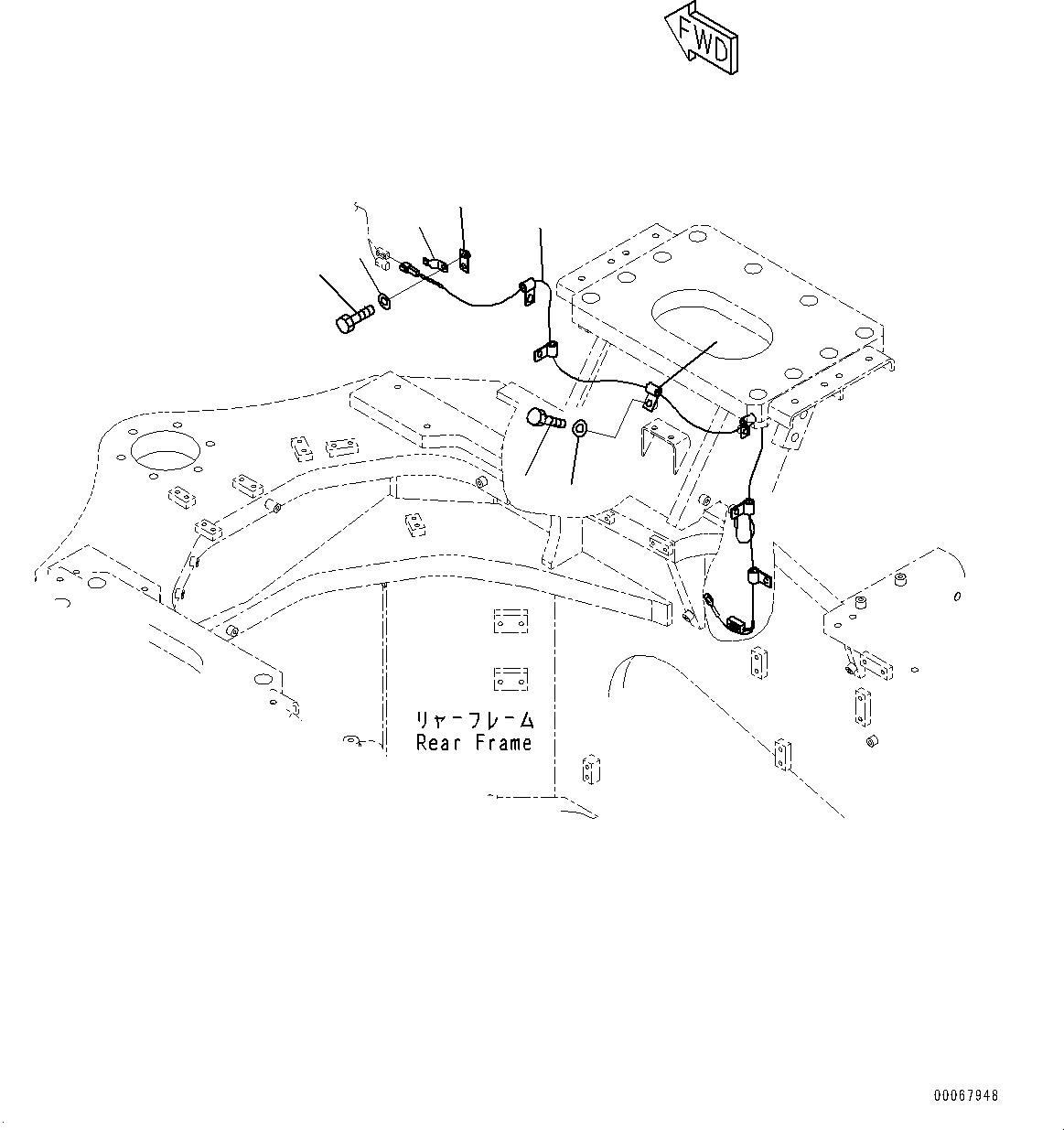 FWD

リヤーフレーム
Rear Frame

00067948