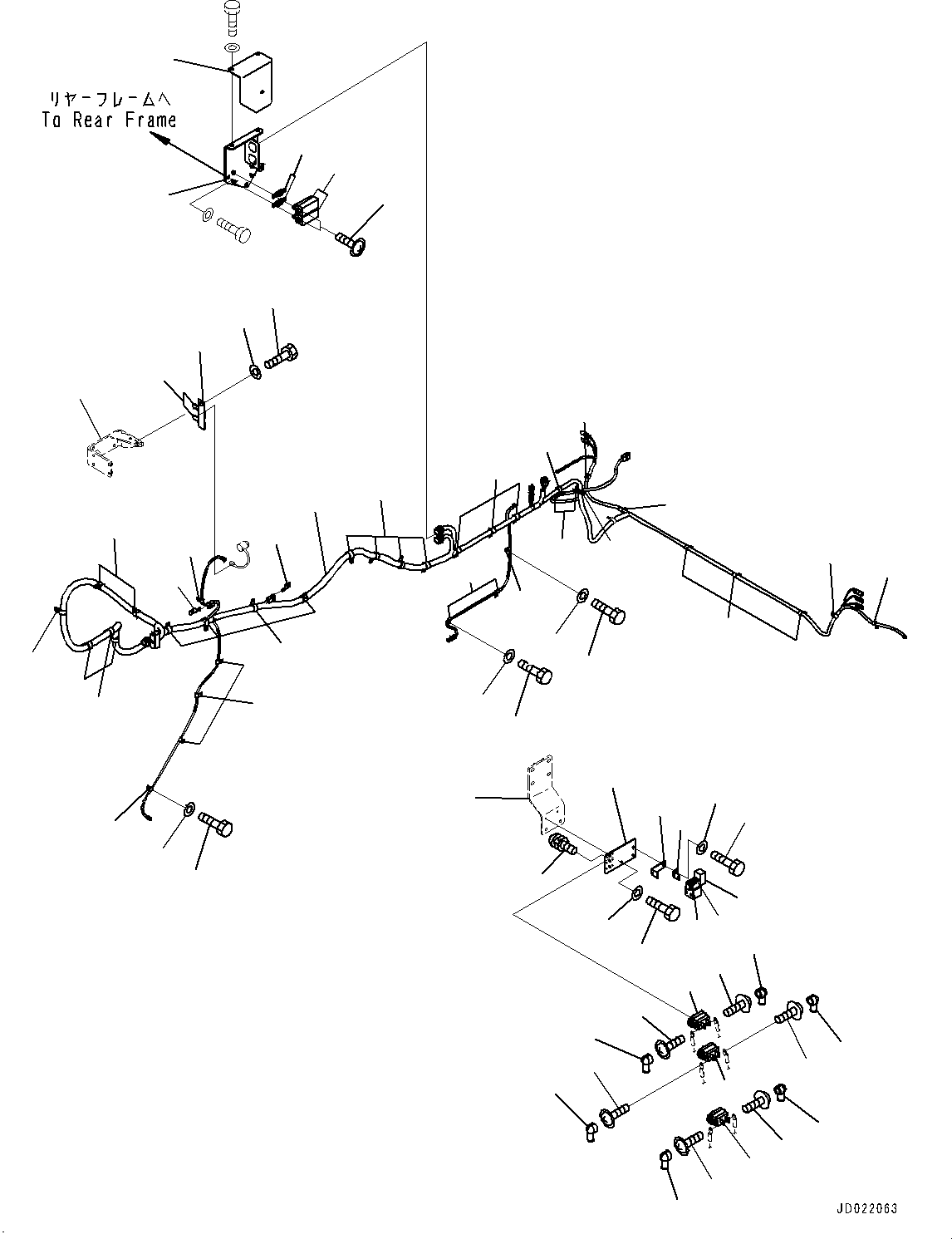 リヤーフレームへ
To Rear Frame

JD022063