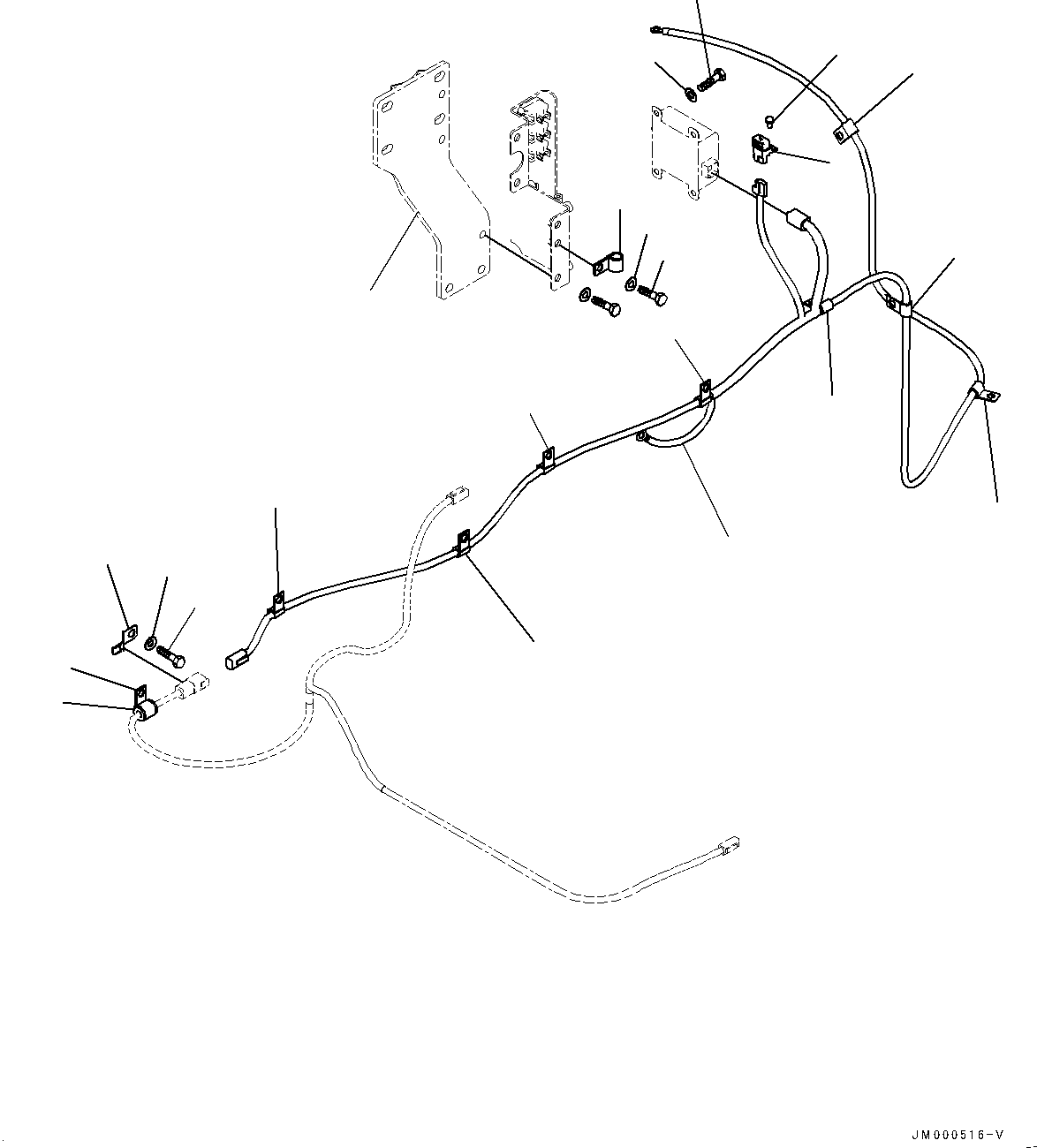 JM000516-V