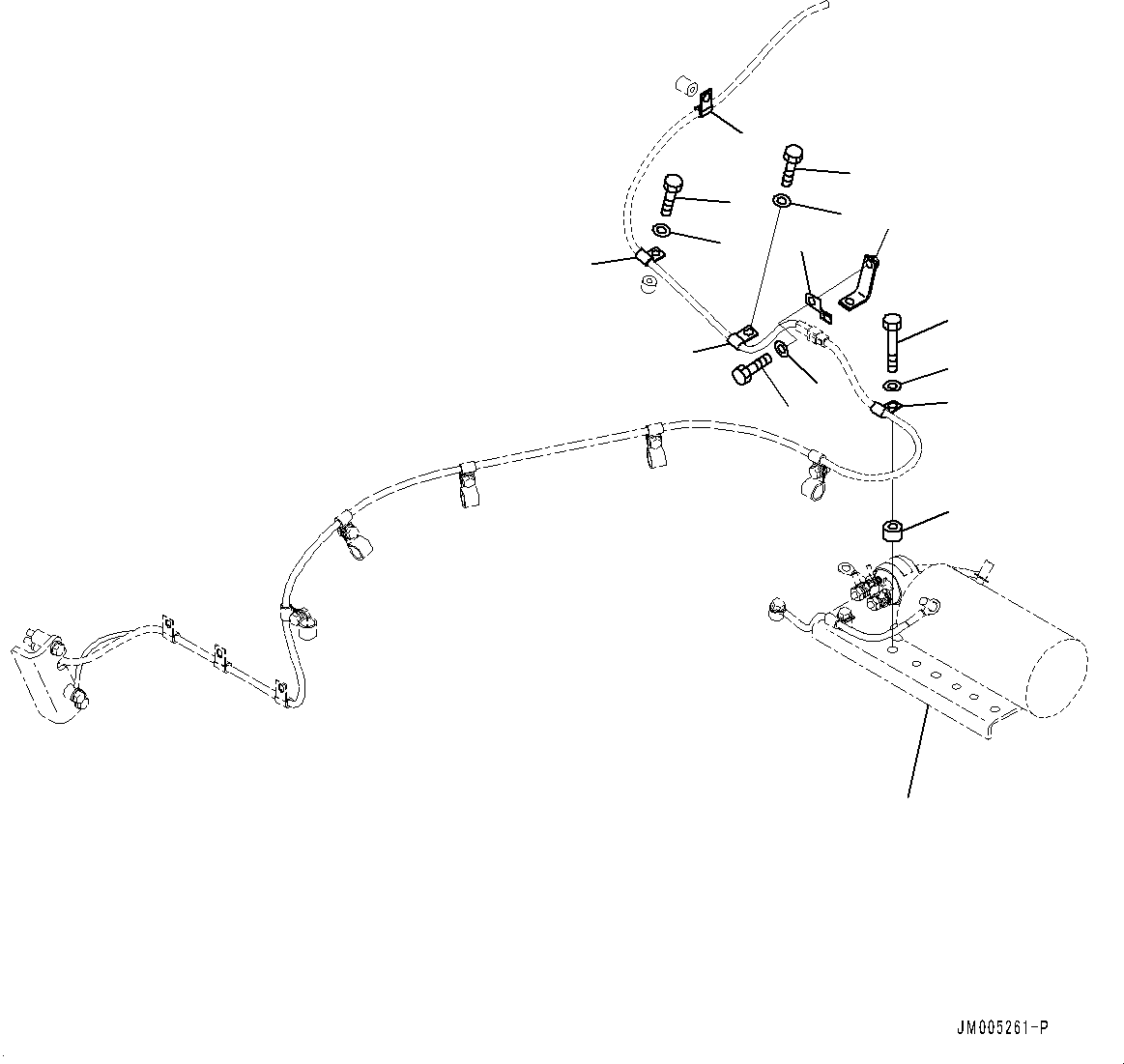 JM005261-P