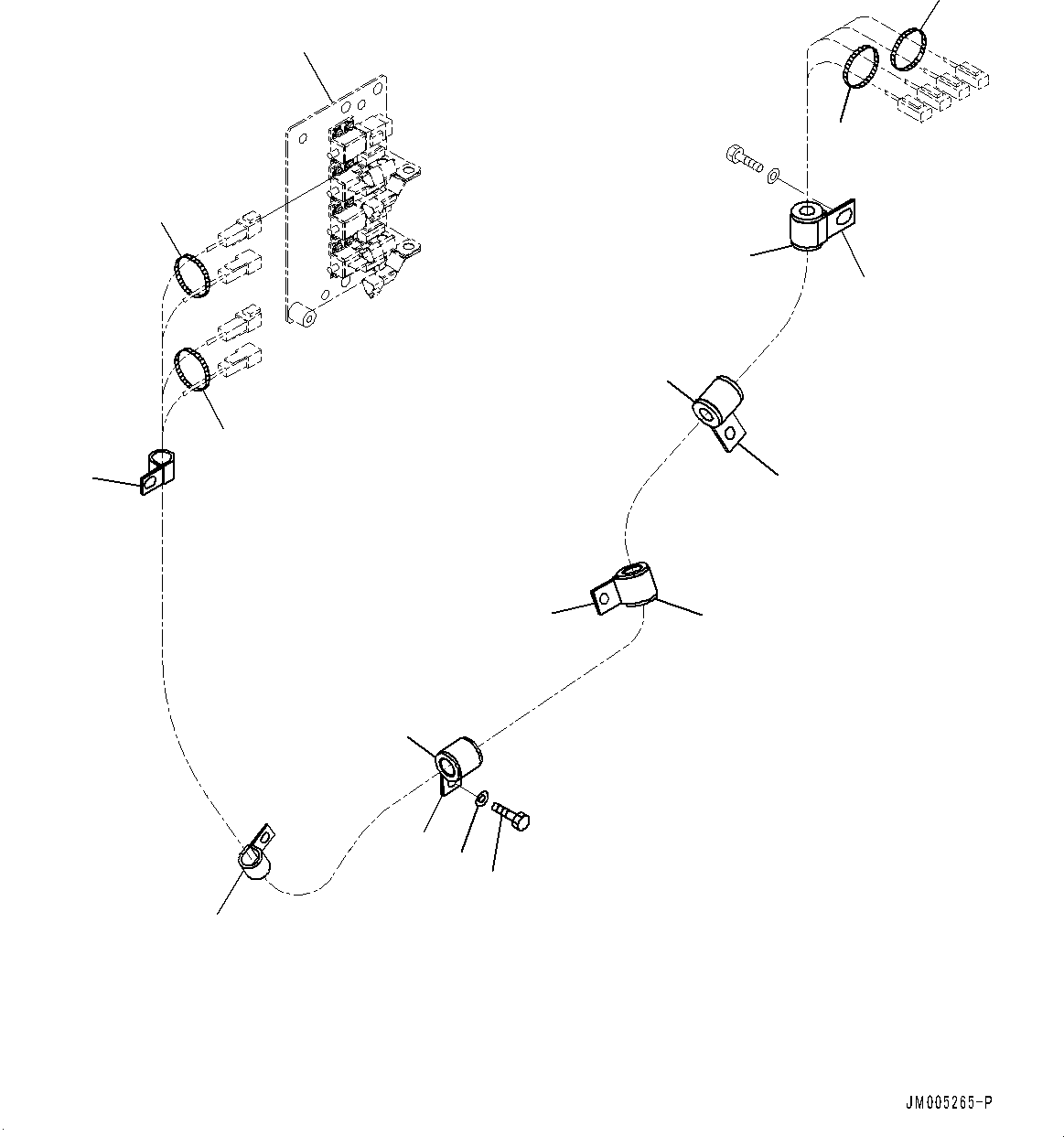 JM005265-P